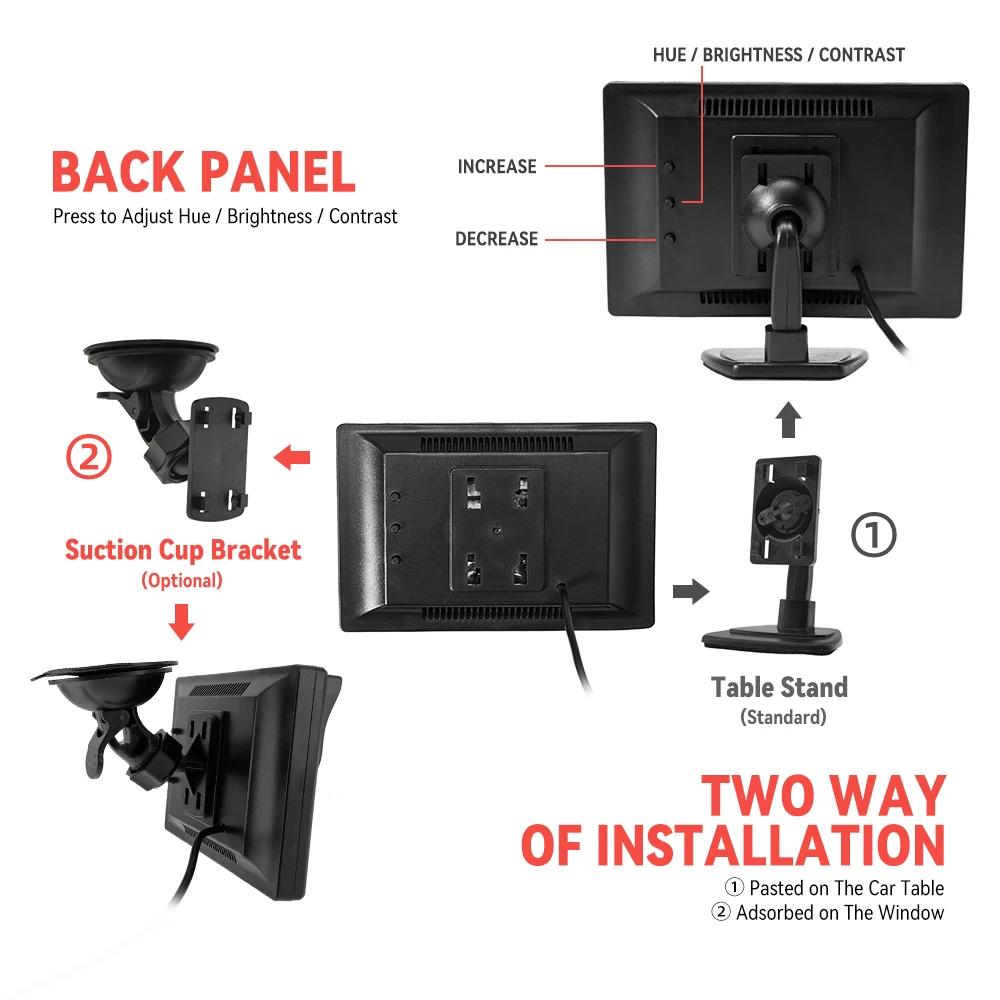 BACK PANEL
Press to Adjust Hue / Brightness / Contrast

HUE / BRIGHTNESS / CONTRAST
INCREASE
DECREASE

②
Suction Cup Bracket
(Optional)

①
Table Stand
(Standard)

TWO WAY
OF INSTALLATION
① Pasted on The Car Table
② Adsorbed on The Window