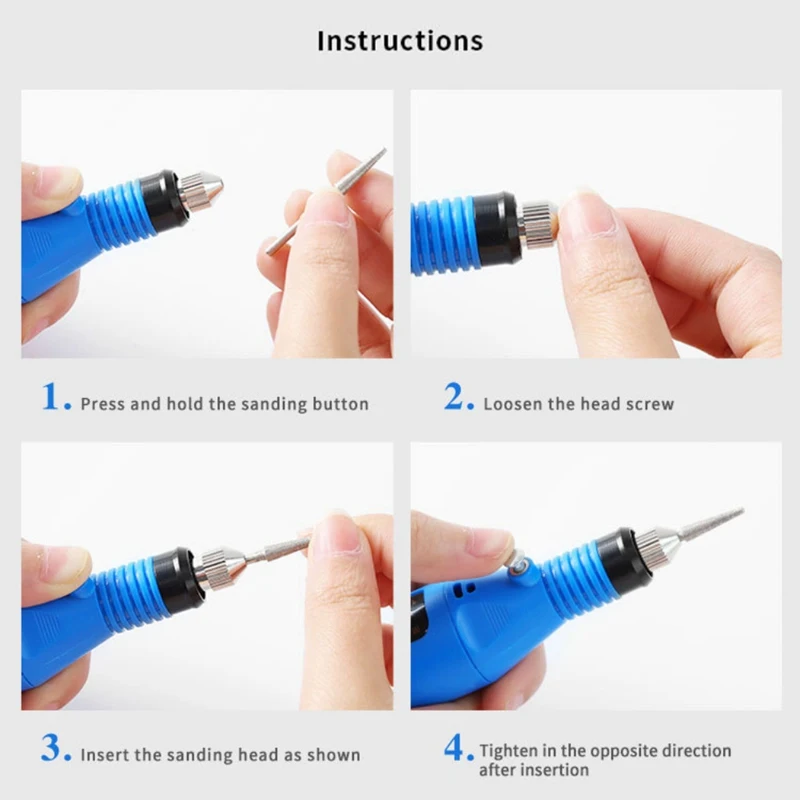 Instructions

1. Press and hold the sanding button

2. Loosen the head screw

3. Insert the sanding head as shown

4. Tighten in the opposite direction after insertion