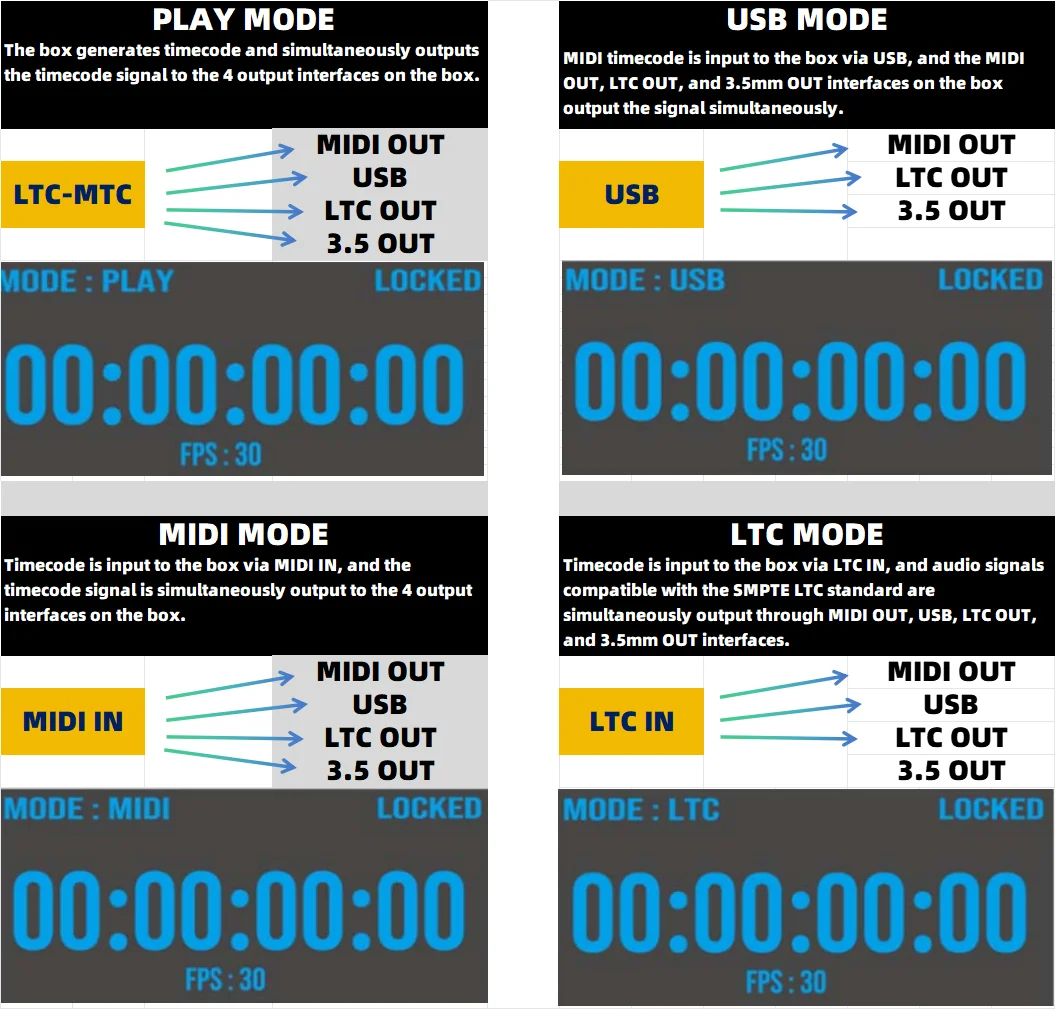 PLAY MODE
The box generates timecode and simultaneously outputs the timecode signal to the 4 output interfaces on the box.

LTC-MTC

MIDI OUT
USB
LTC OUT
3.5 OUT

MODE : PLAY
LOCKED
00:00:00:00
FPS : 30

USB MODE
MIDI timecode is input to the box via USB, and the MIDI OUT, LTC OUT, and 3.5mm OUT interfaces on the box output the signal simultaneously.

USB

MIDI OUT
LTC OUT
3.5 OUT

MODE : USB
LOCKED
00:00:00:00
FPS : 30

MIDI MODE
Timecode is input to the box via MIDI IN, and the timecode signal is simultaneously output to the 4 output interfaces on the box.

MIDI IN

MIDI OUT
USB
LTC OUT
3.5 OUT

MODE : MIDI
LOCKED
00:00:00:00
FPS : 30

LTC MODE
Timecode is input to the box via LTC IN, and audio signals compatible with the SMPTE LTC standard are simultaneously output through MIDI OUT, USB, LTC OUT, and 3.5mm OUT interfaces.

LTC IN

MIDI OUT
USB
LTC OUT
3.5 OUT

MODE : LTC
LOCKED
00:00:00:00
FPS : 30