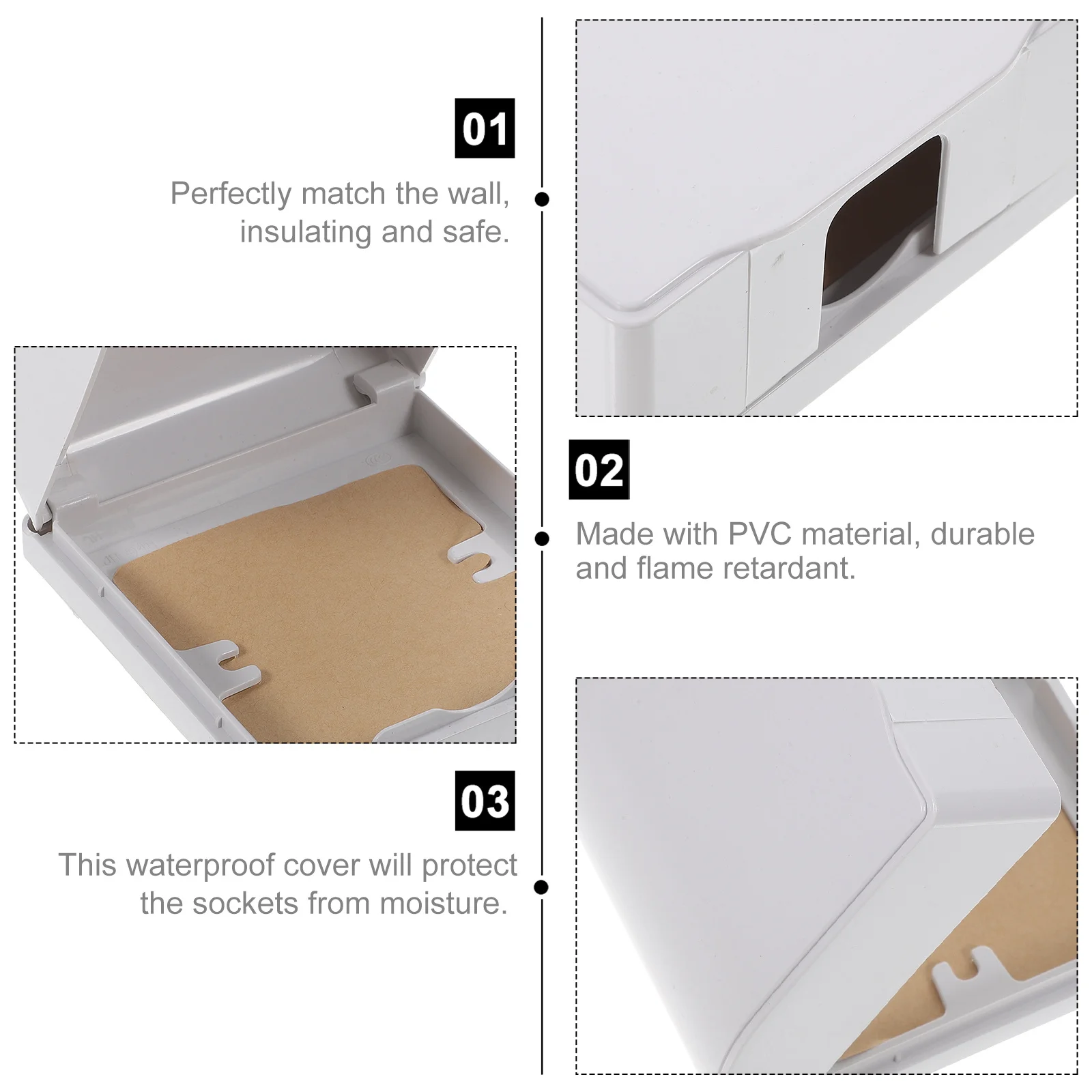 01

Perfectly match the wall, insulating and safe.

02

Made with PVC material, durable and flame retardant.

03

This waterproof cover will protect the sockets from moisture.