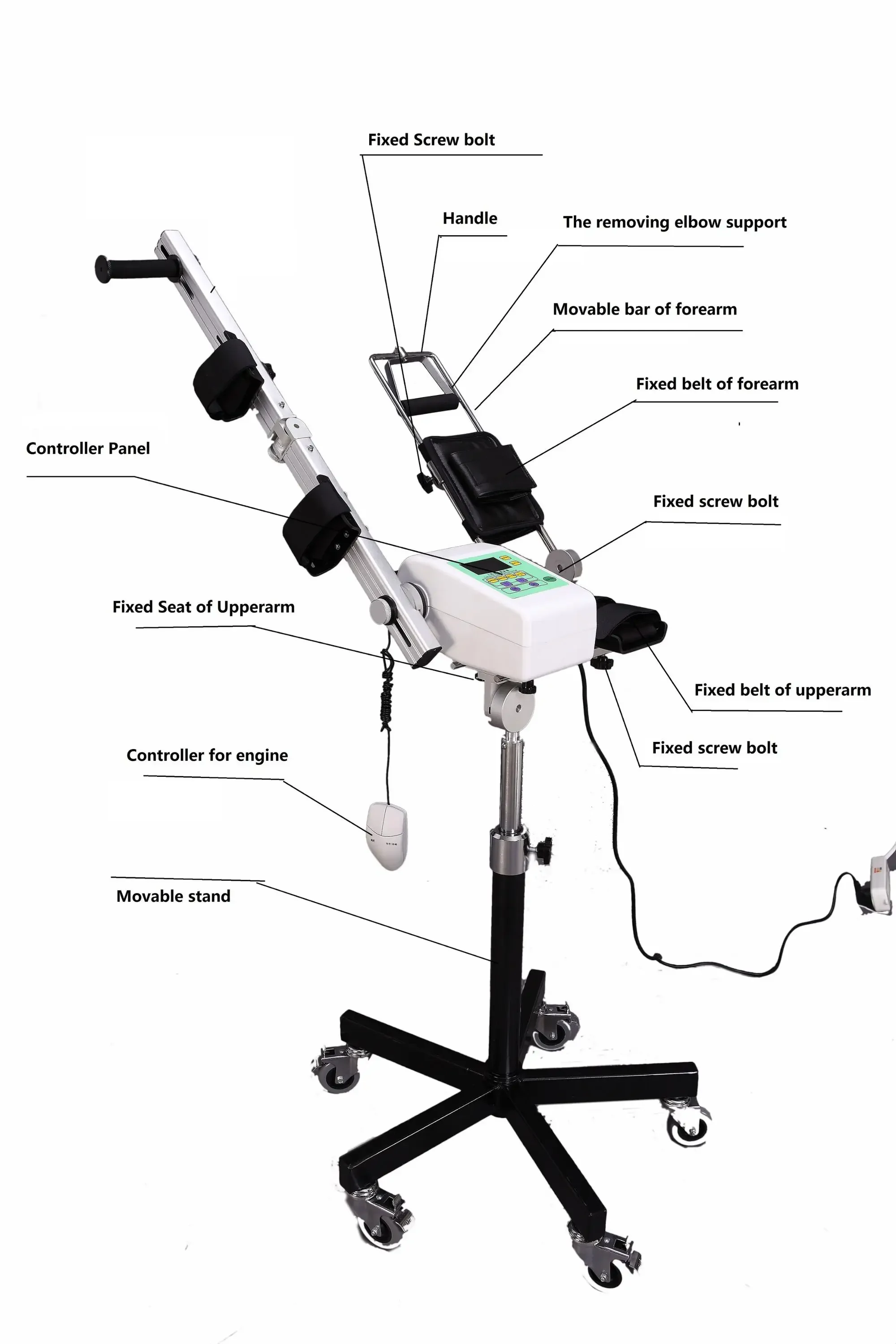 Fixed Screw bolt

Handle

The removing elbow support

Movable bar of forearm

Fixed belt of forearm

Controller Panel

Fixed screw bolt

Fixed Seat of Upperarm

Fixed belt of upperarm

Fixed screw bolt

Controller for engine

Movable stand