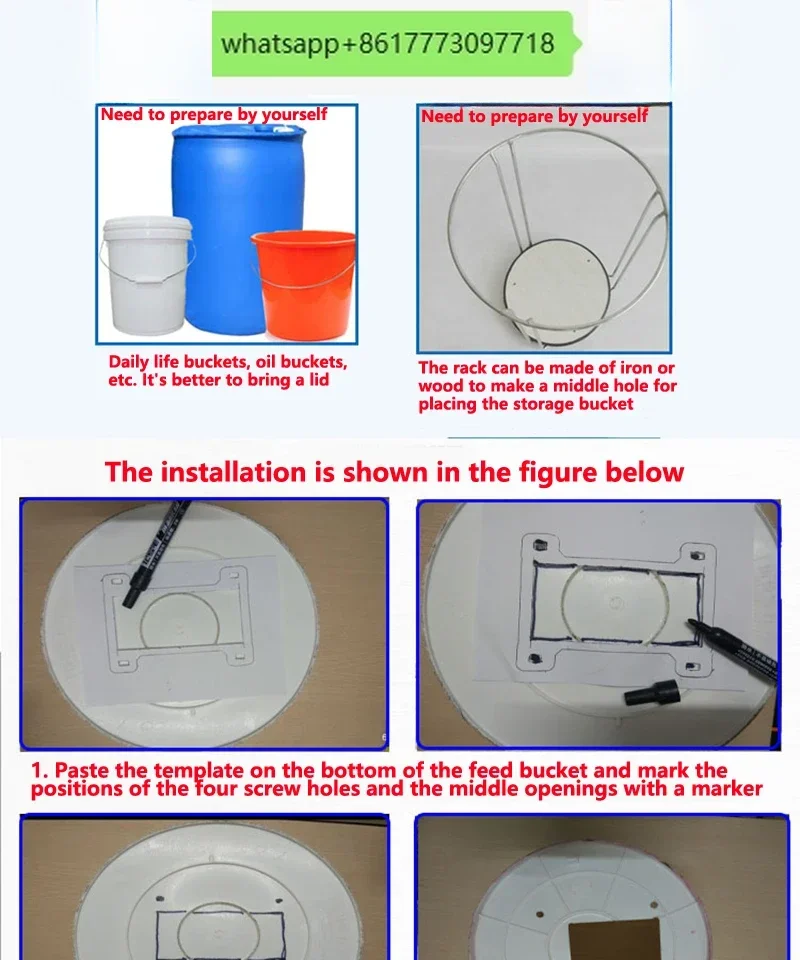 whatsapp+8617773097718

Need to prepare by yourself

Daily life buckets, oil buckets, etc. It's better to bring a lid

Need to prepare by yourself

The rack can be made of iron or wood to make a middle hole for placing the storage bucket

The installation is shown in the figure below

1. Paste the template on the bottom of the feed bucket and mark the positions of the four screw holes and the middle openings with a marker