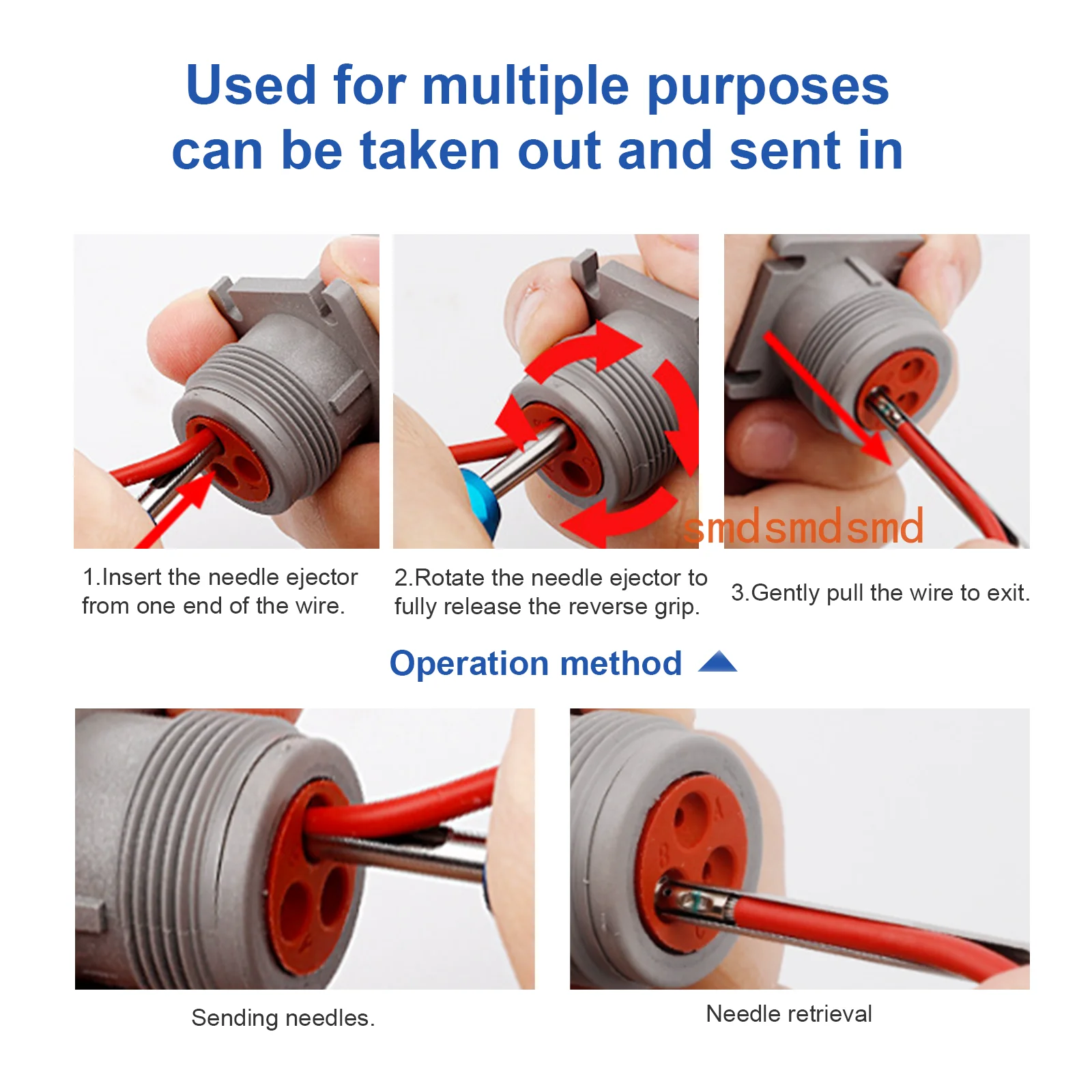 Used for multiple purposes can be taken out and sent in

smdsmdsmd

1.Insert the needle ejector from one end of the wire.

2.Rotate the needle ejector to fully release the reverse grip.

3.Gently pull the wire to exit.

Operation method

Sending needles.

Needle retrieval