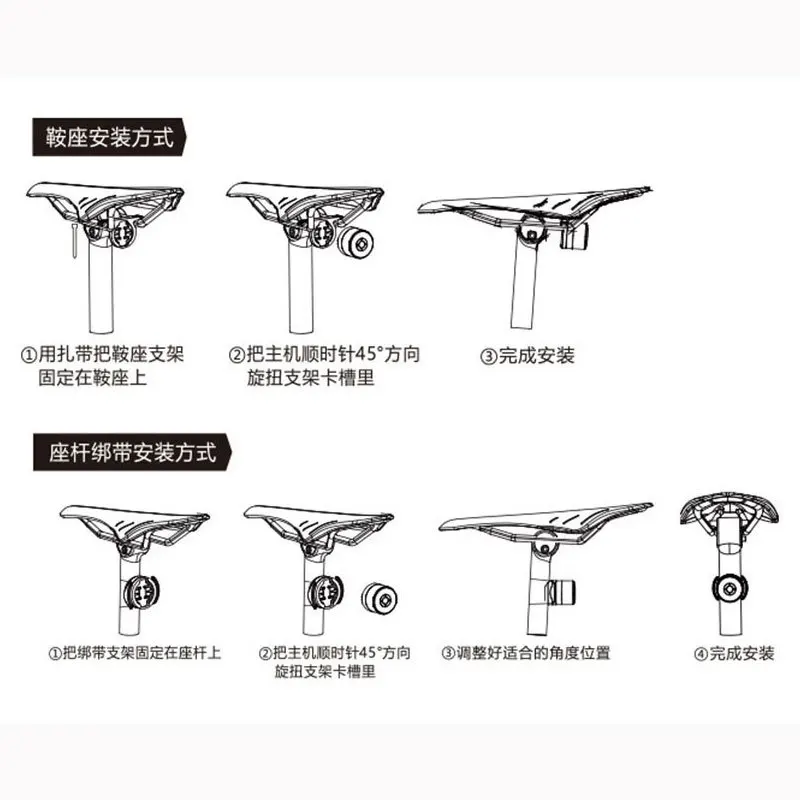 鞍座安装方式

①用扎带把鞍座支架固定在鞍座上

②把主机顺时针45°方向旋扭支架卡槽里

③完成安装

座杆绑带安装方式

①把绑带支架固定在座杆上

②把主机顺时针45°方向旋扭支架卡槽里

③调整好适合的角度位置

④完成安装