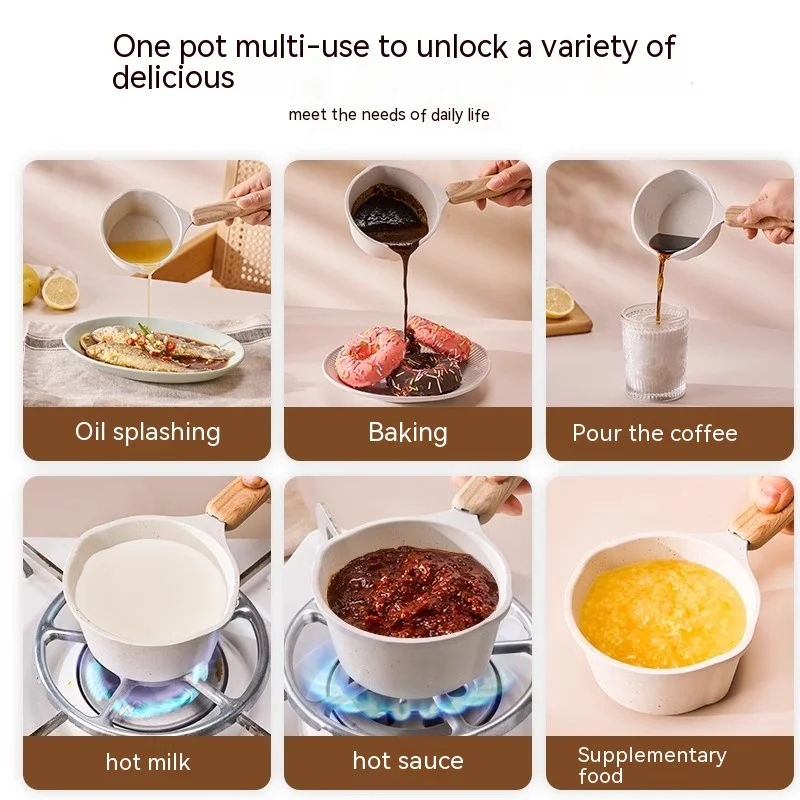 One pot multi-use to unlock a variety of delicious

meet the needs of daily life

Oil splashing

Baking

Pour the coffee

hot milk

hot sauce

Supplementary food