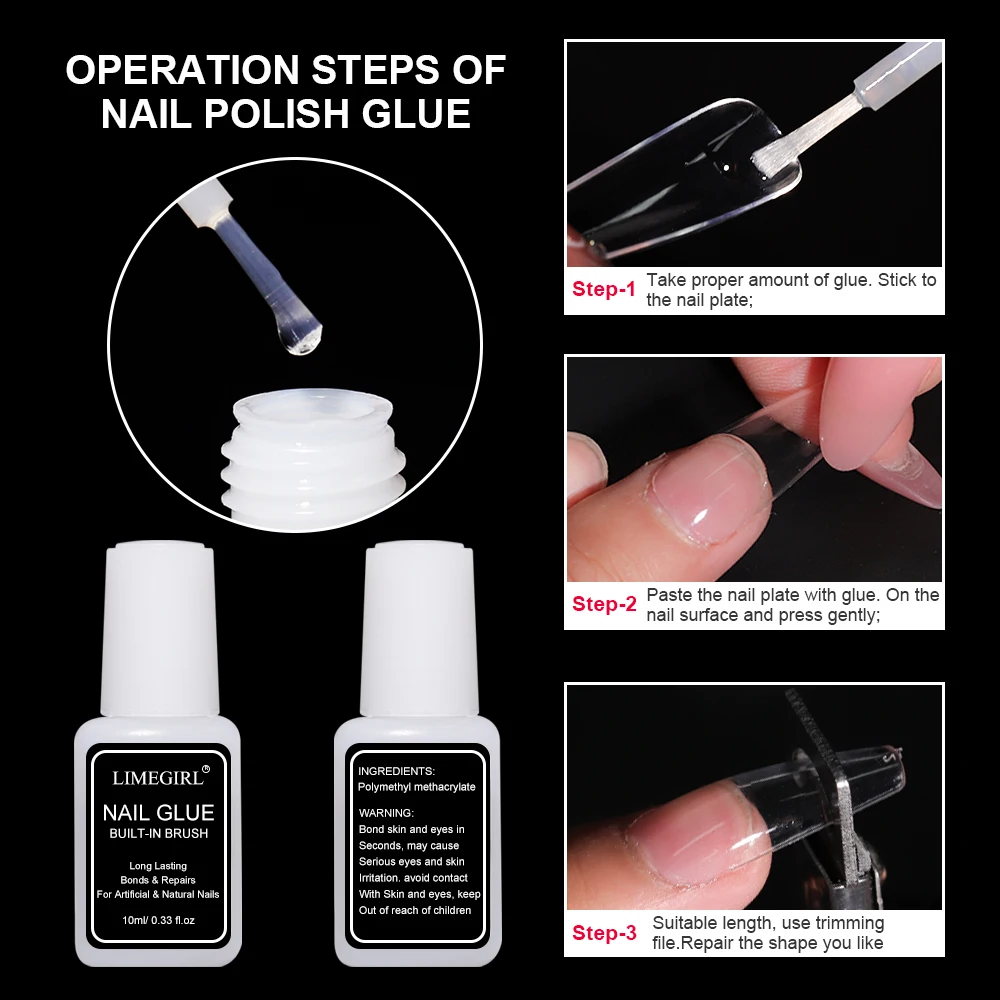 OPERATION STEPS OF NAIL POLISH GLUE

LIMEGIRL®
NAIL GLUE
BUILT-IN BRUSH
Long Lasting
Bonds & Repairs
For Artificial & Natural Nails
10ml/ 0.33 fl.oz

INGREDIENTS:
Polymethyl methacrylate
WARNING:
Bond skin and eyes in Seconds, may cause Serious eyes and skin Irritation. avoid contact With Skin and eyes, keep Out of reach of children

Step-1 Take proper amount of glue. Stick to the nail plate;

Step-2 Paste the nail plate with glue. On the nail surface and press gently;

Step-3 Suitable length, use trimming file.Repair the shape you like