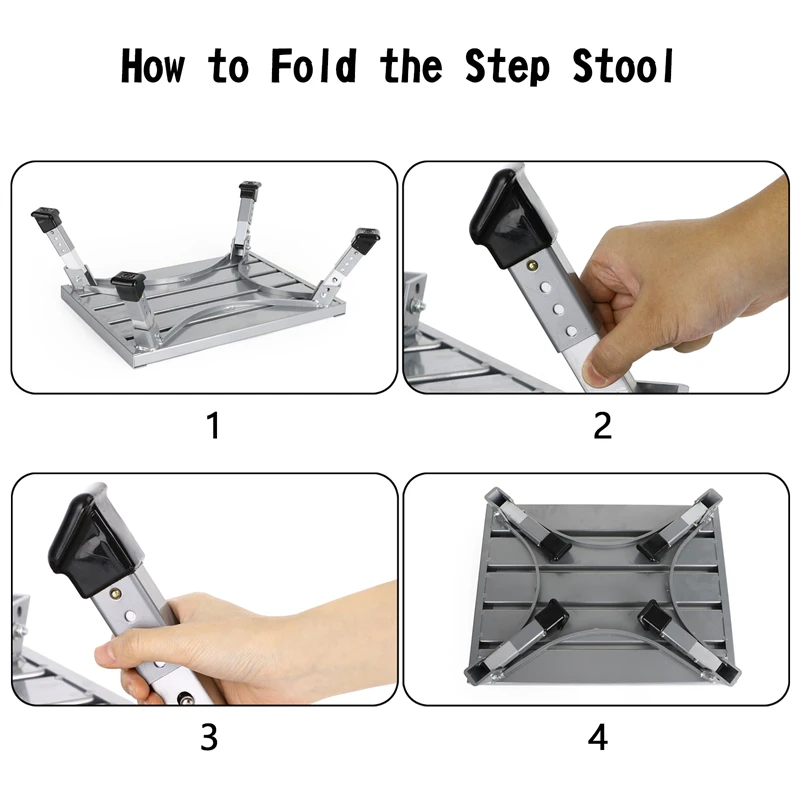 How to Fold the Step Stool

1

2

3

4