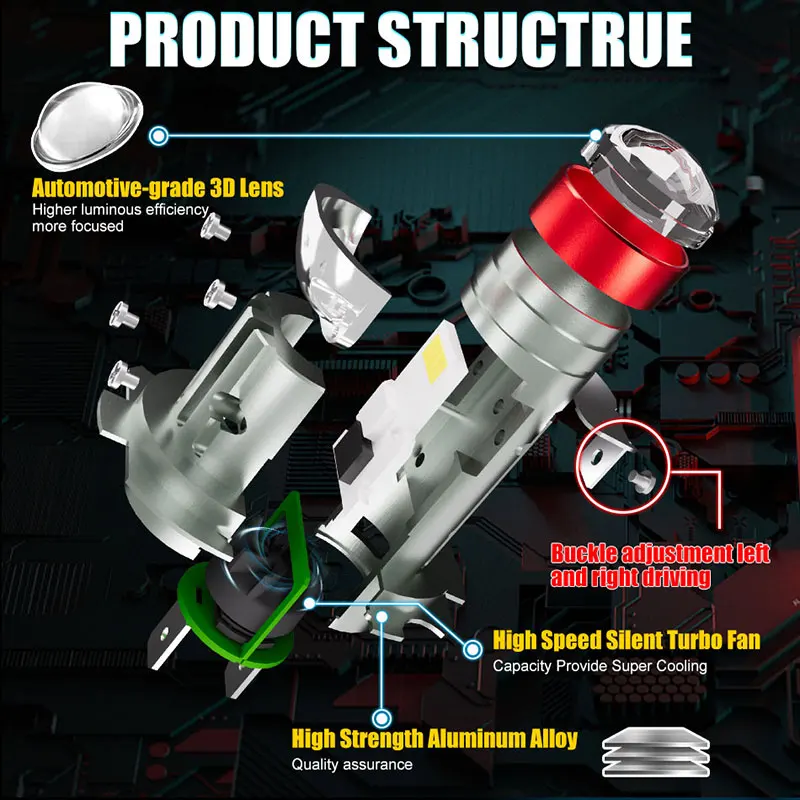 PRODUCT STRUCTRUE

Automotive-grade 3D Lens
Higher luminous efficiency
more focused

Buckle adjustment left and right driving

High Speed Silent Turbo Fan
Capacity Provide Super Cooling

High Strength Aluminum Alloy
Quality assurance