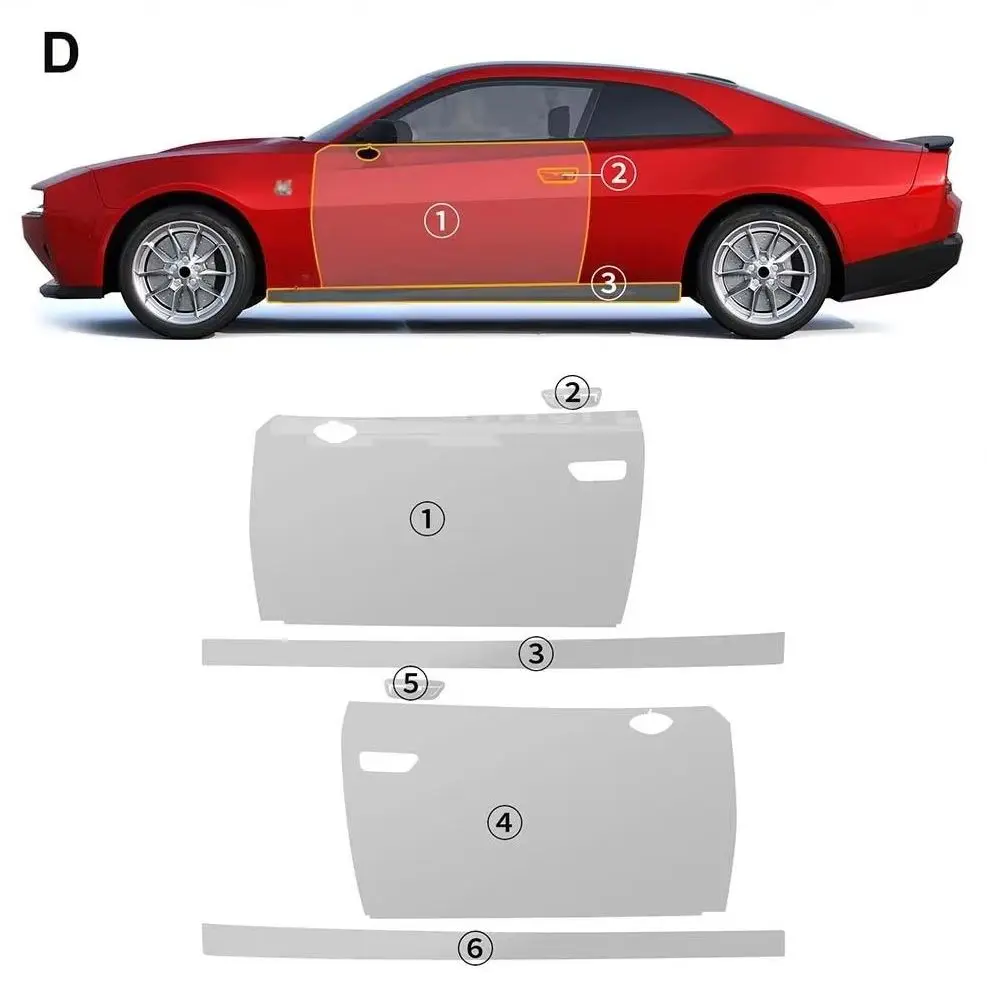 D

②

①

③

②

①

③

⑤

④

⑥