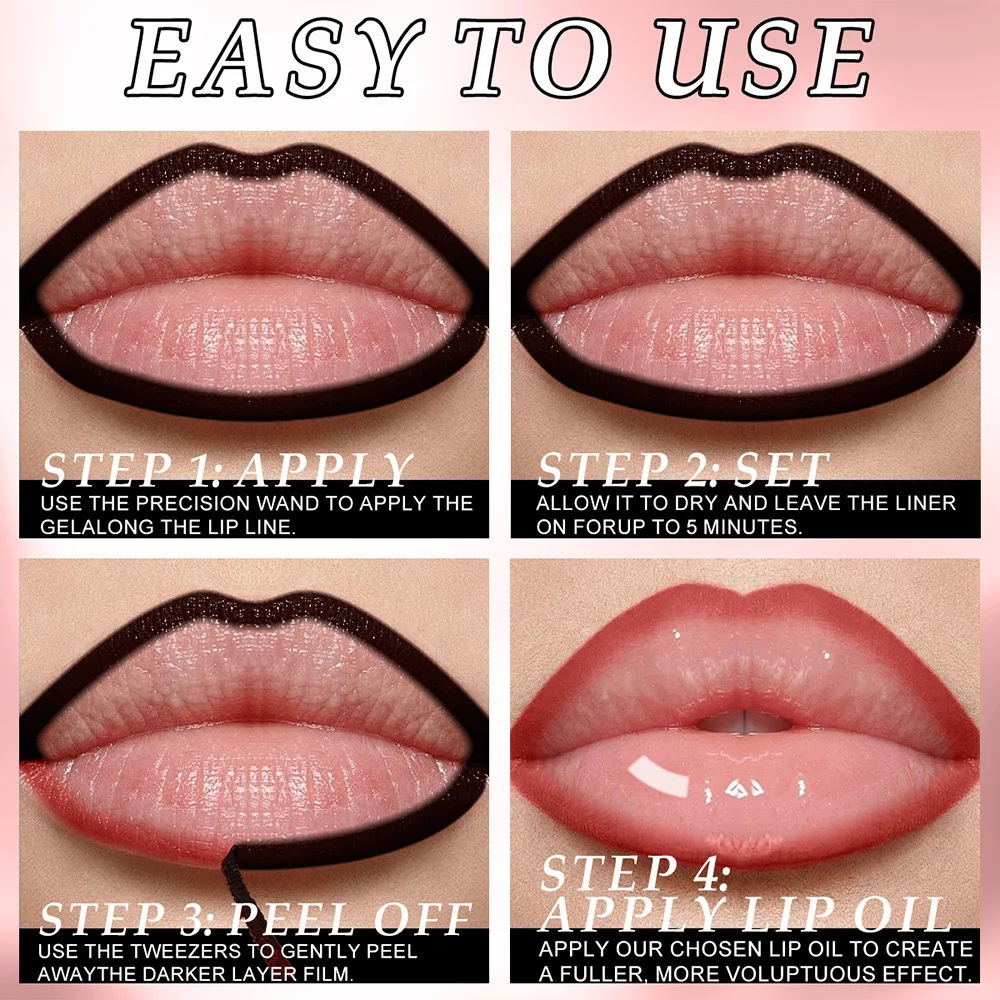 EASY TO USE

STEP 1: APPLY
USE THE PRECISION WAND TO APPLY THE GELALONG THE LIP LINE.

STEP 2: SET
ALLOW IT TO DRY AND LEAVE THE LINER ON FORUP TO 5 MINUTES.

STEP 3: PEEL OFF
USE THE TWEEZERS TO GENTLY PEEL AWAYTHE DARKER LAYER FILM.

STEP 4: APPLY LIP OIL
APPLY OUR CHOSEN LIP OIL TO CREATE A FULLER, MORE VOLUPTUOUS EFFECT.