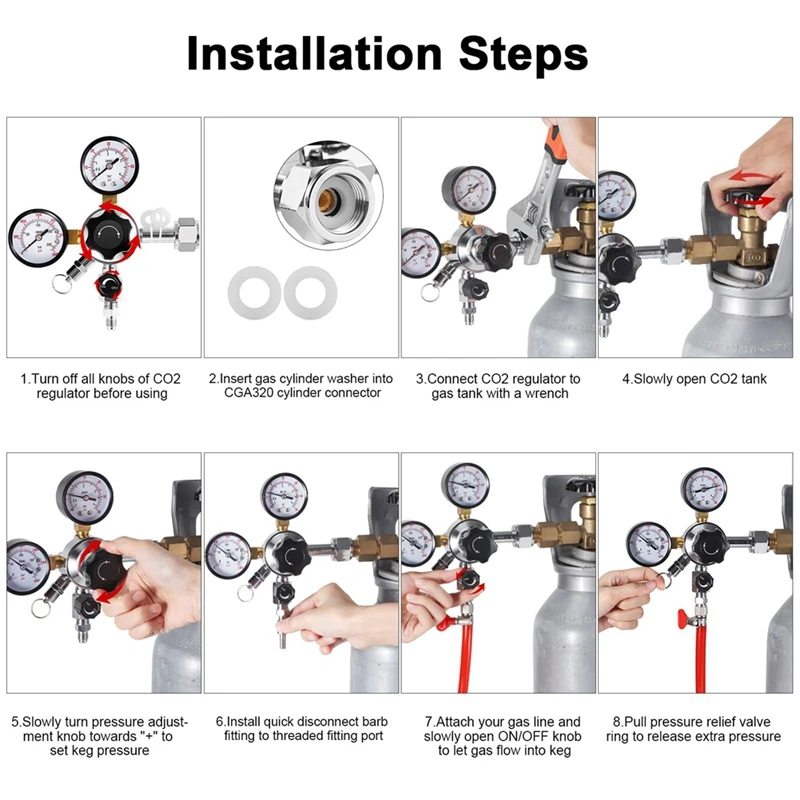 Installation Steps

1.Turn off all knobs of CO2 regulator before using

2.Insert gas cylinder washer into CGA320 cylinder connector

3.Connect CO2 regulator to gas tank with a wrench

4.Slowly open CO2 tank

5.Slowly turn pressure adjustment knob towards "+" to set keg pressure

6.Install quick disconnect barb fitting to threaded fitting port

7.Attach your gas line and slowly open ON/OFF knob to let gas flow into keg

8.Pull pressure relief valve ring to release extra pressure