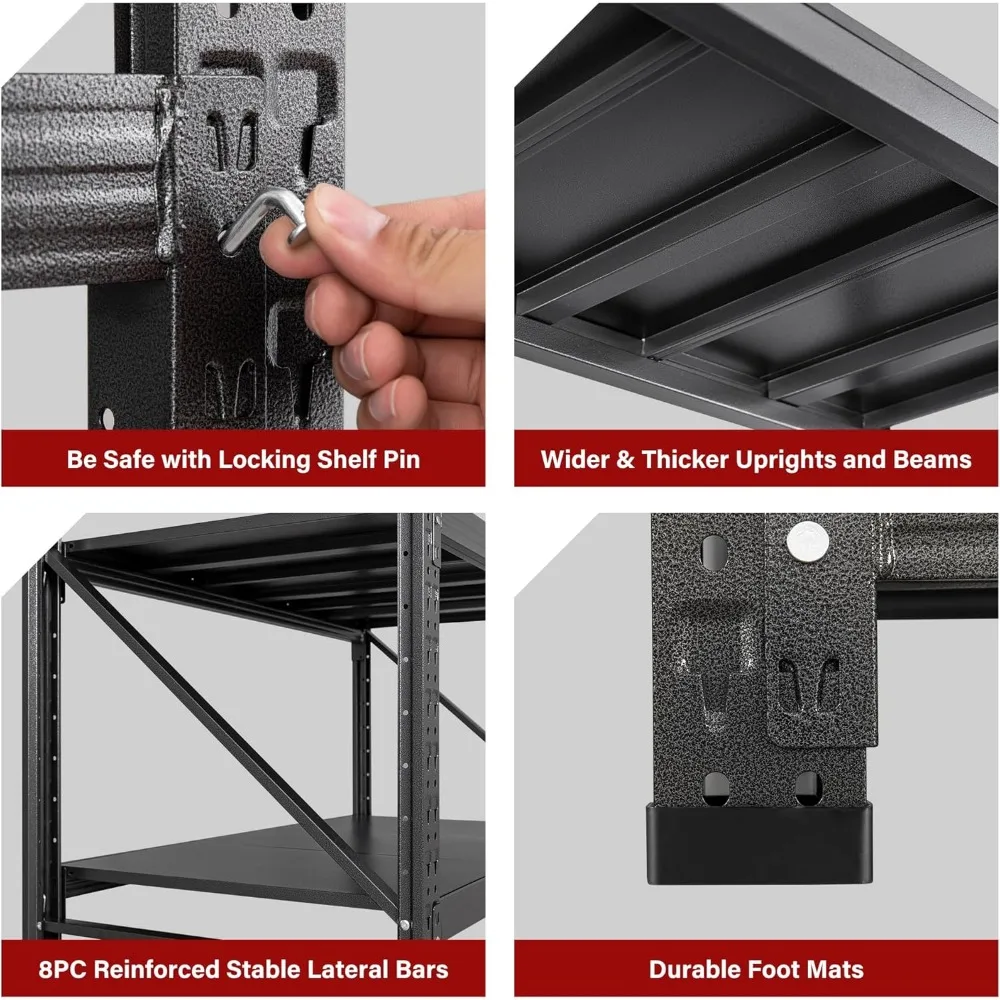 Be Safe with Locking Shelf Pin

Wider & Thicker Uprights and Beams

8PC Reinforced Stable Lateral Bars

Durable Foot Mats