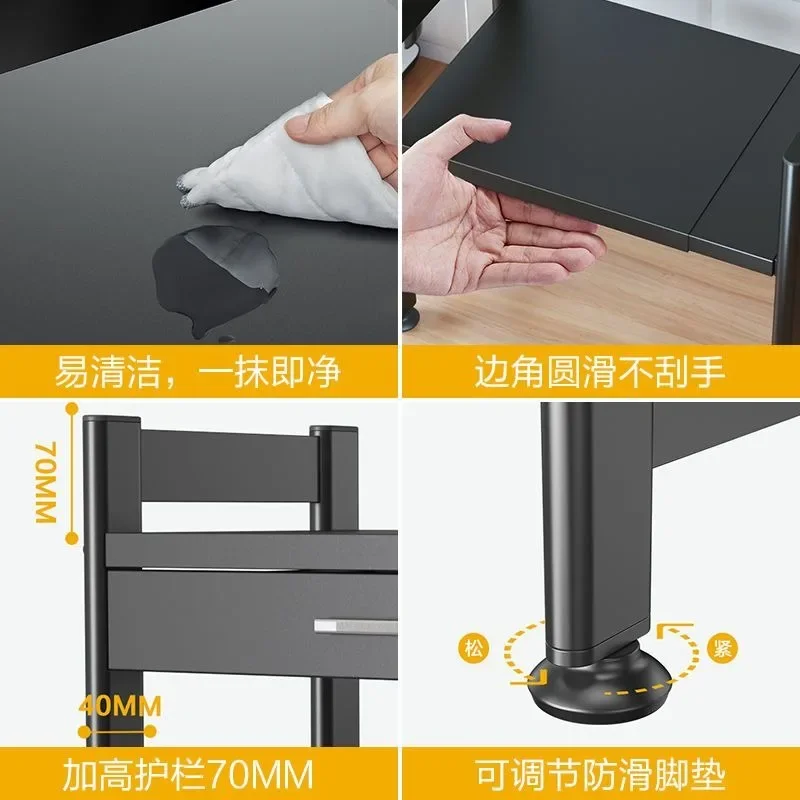 易清洁，一抹即净

边角圆滑不刮手

70MM

40MM

加高护栏70MM

松

紧

可调节防滑脚垫