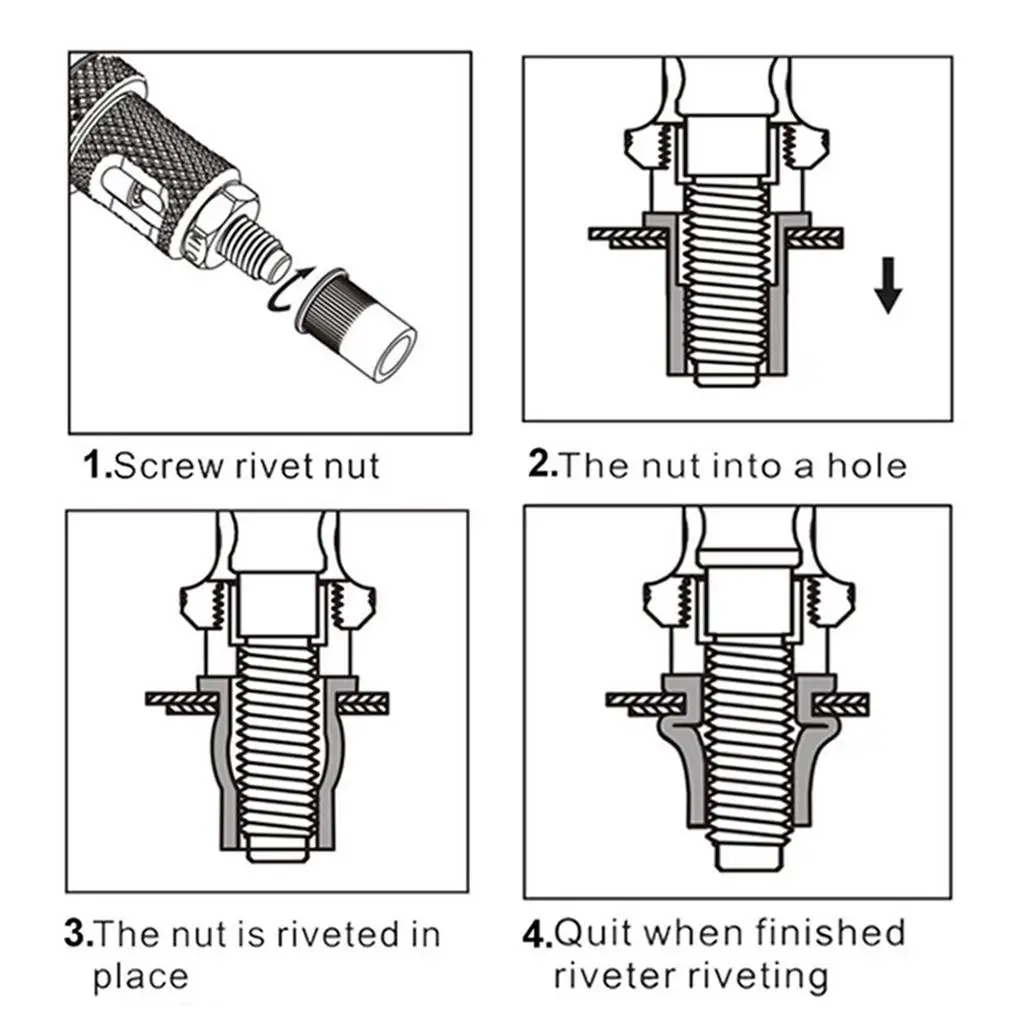 1.Screw rivet nut

2.The nut into a hole

3.The nut is riveted in place

4.Quit when finished riveter riveting