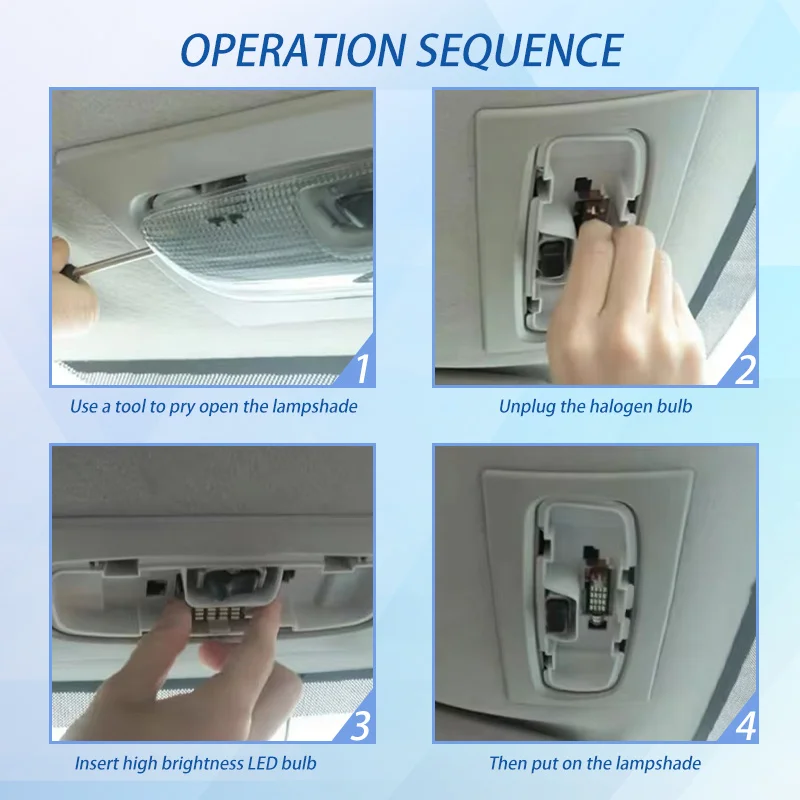 OPERATION SEQUENCE

1

Use a tool to pry open the lampshade

2

Unplug the halogen bulb

3

Insert high brightness LED bulb

4

Then put on the lampshade