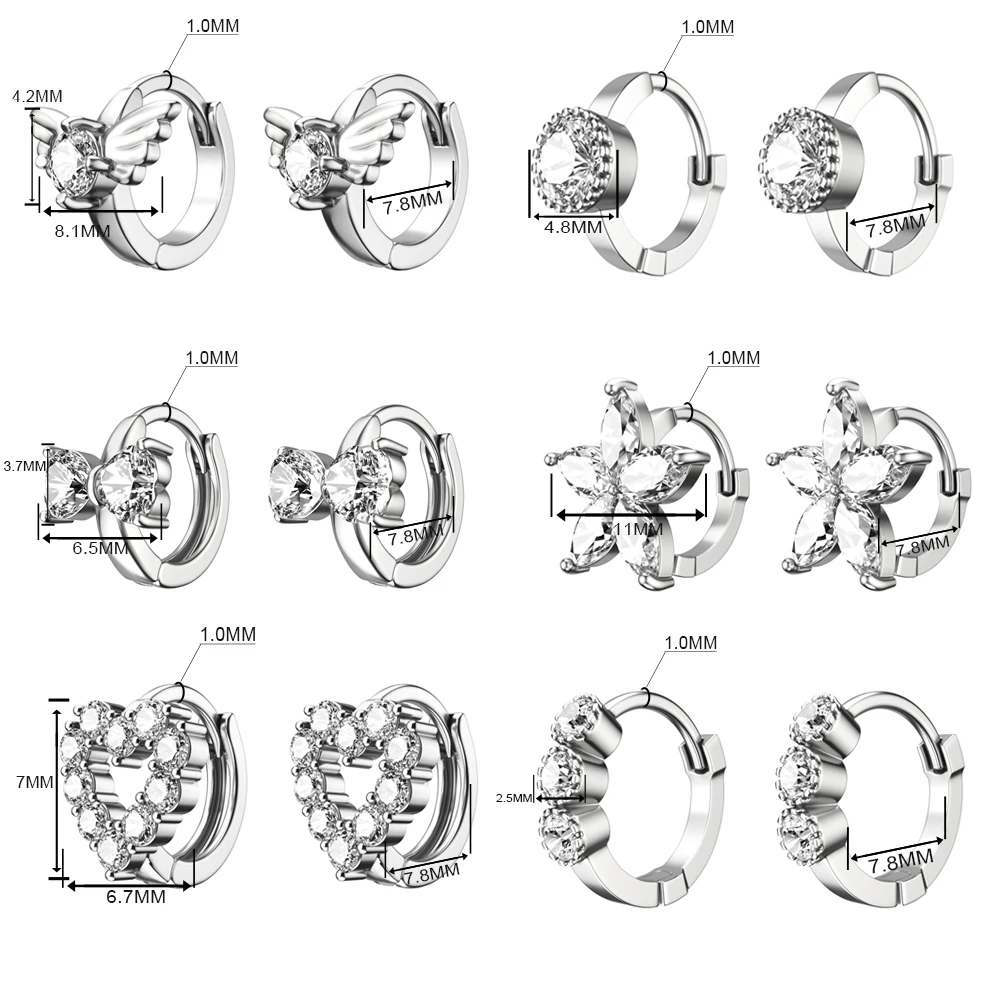 1.0MM
4.2MM
8.1MM
7.8MM
1.0MM
4.8MM
7.8MM
1.0MM
3.7MM
6.5MM
7.8MM
1.0MM
11MM
7.8MM
1.0MM
7MM
6.7MM
7.8MM
1.0MM
2.5MM
7.8MM