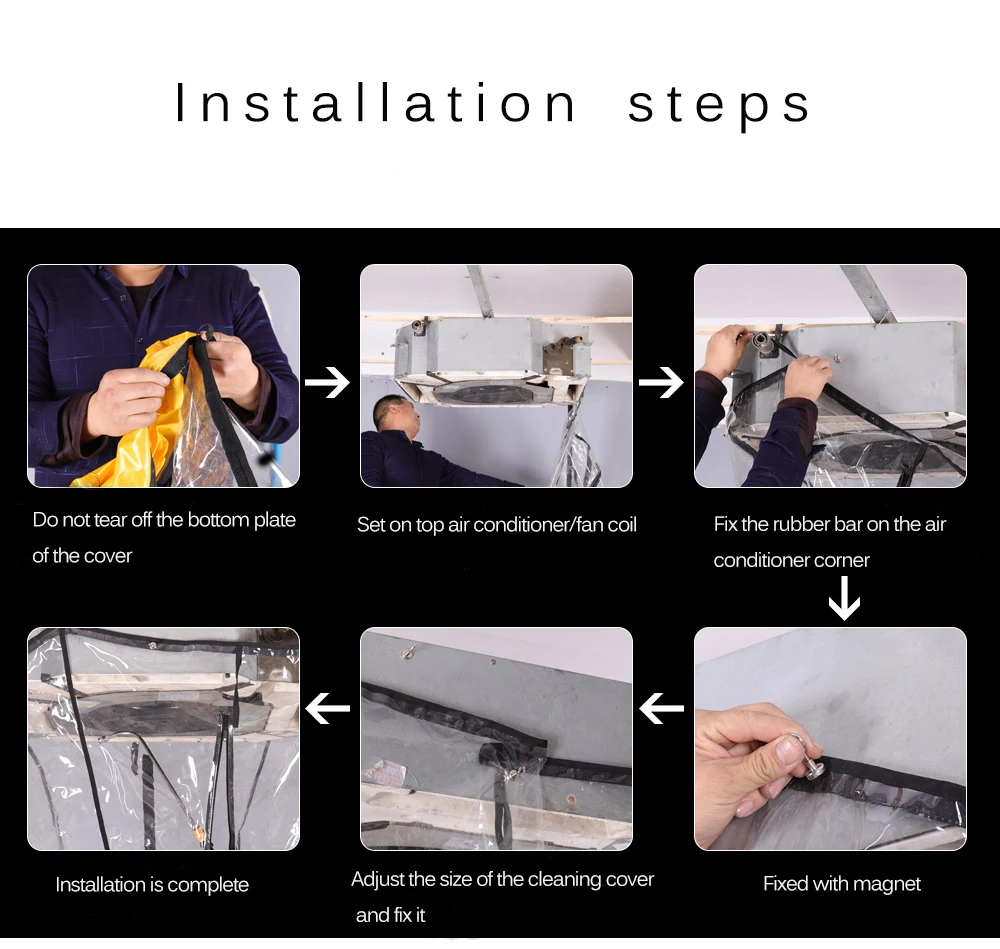 Installation steps

Do not tear off the bottom plate of the cover

Set on top air conditioner/fan coil

Fix the rubber bar on the air conditioner corner

Fixed with magnet

Adjust the size of the cleaning cover and fix it

Installation is complete