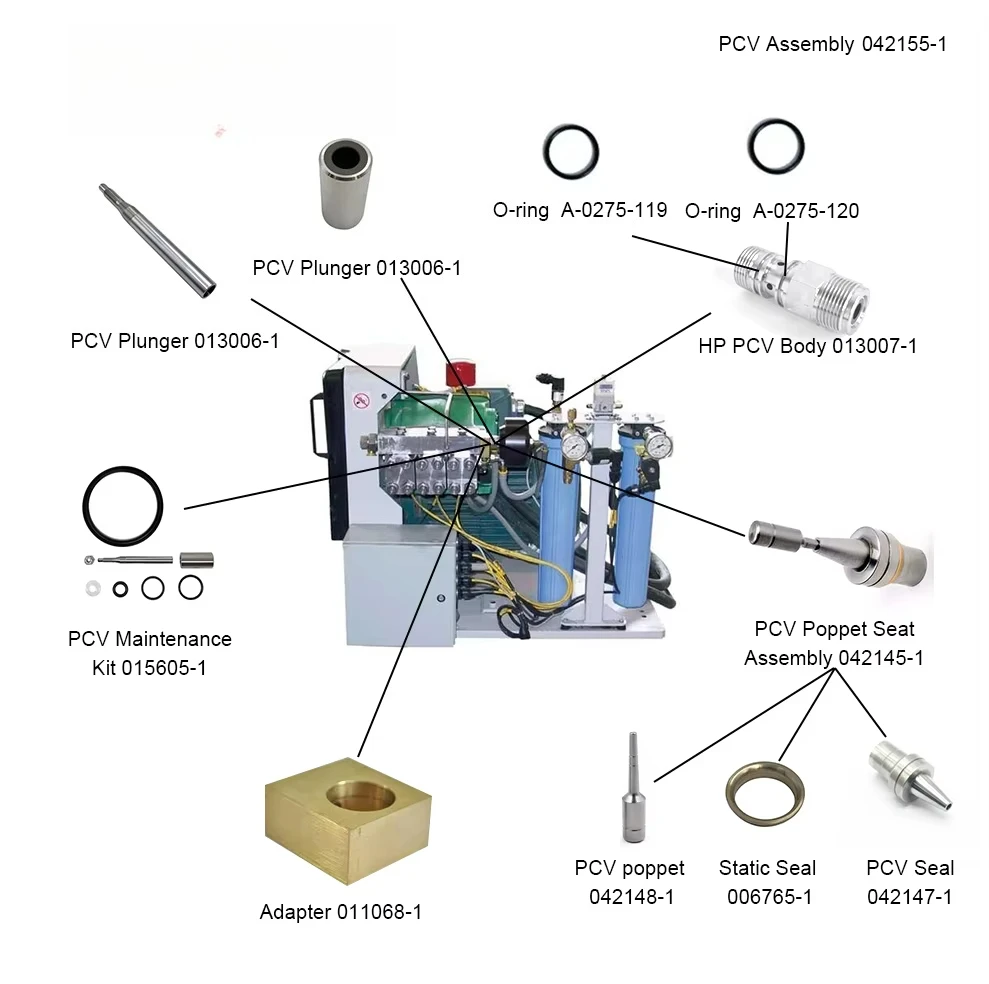 PCV Assembly 042155-1

O-ring A-0275-119 O-ring A-0275-120

PCV Plunger 013006-1

PCV Plunger 013006-1

HP PCV Body 013007-1

PCV Maintenance Kit 015605-1

PCV Poppet Seat Assembly 042145-1

Adapter 011068-1

PCV poppet 042148-1

Static Seal 006765-1

PCV Seal 042147-1