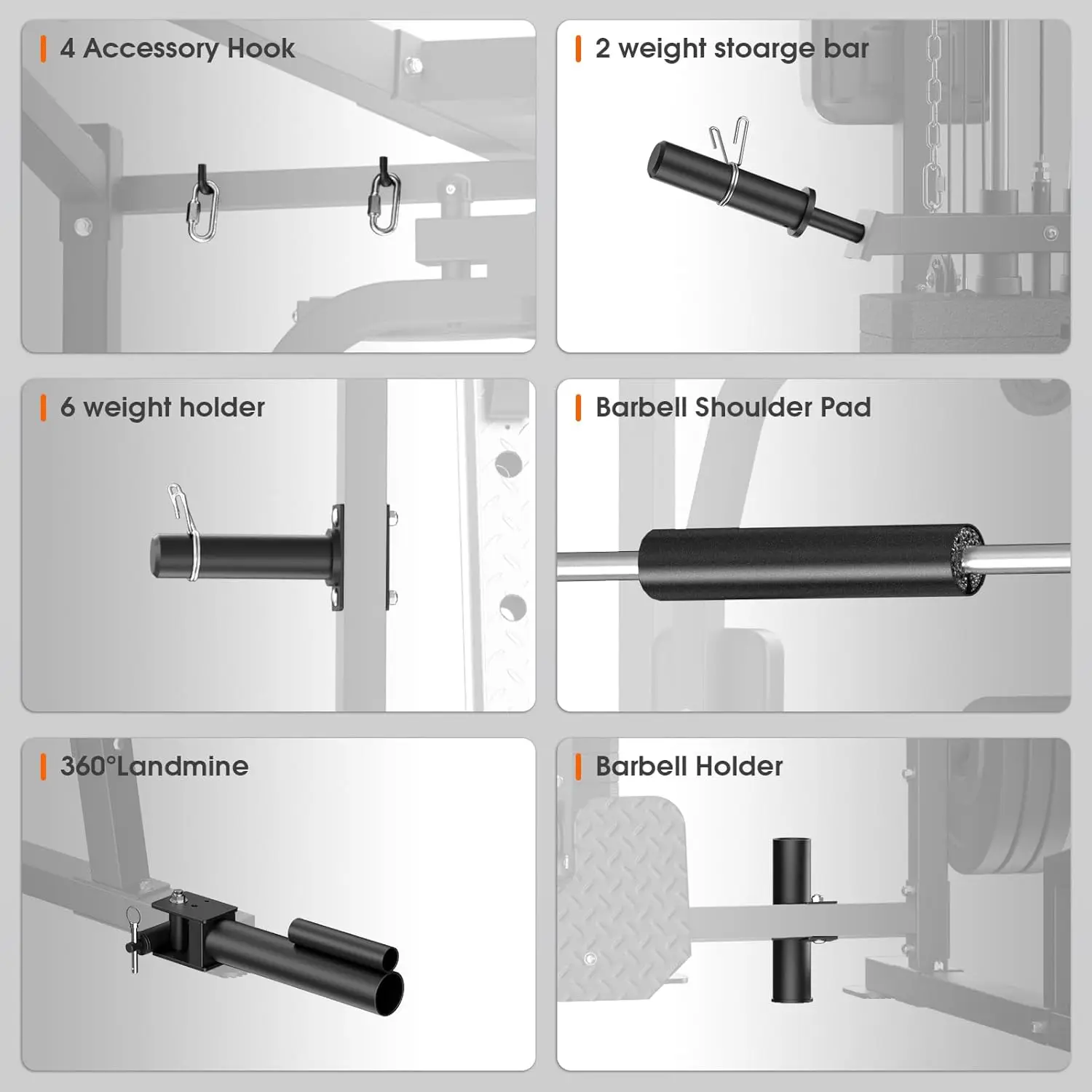 4 Accessory Hook

2 weight stoarge bar

6 weight holder

Barbell Shoulder Pad

360°Landmine

Barbell Holder