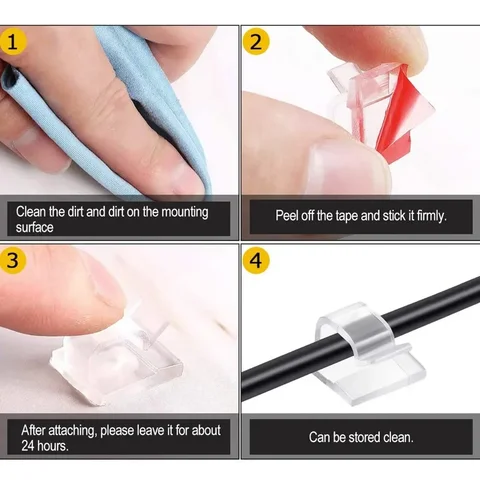 1

Clean the dirt and dirt on the mounting surface

2

Peel off the tape and stick it firmly.

3

After attaching, please leave it for about 24 hours.

4

Can be stored clean.