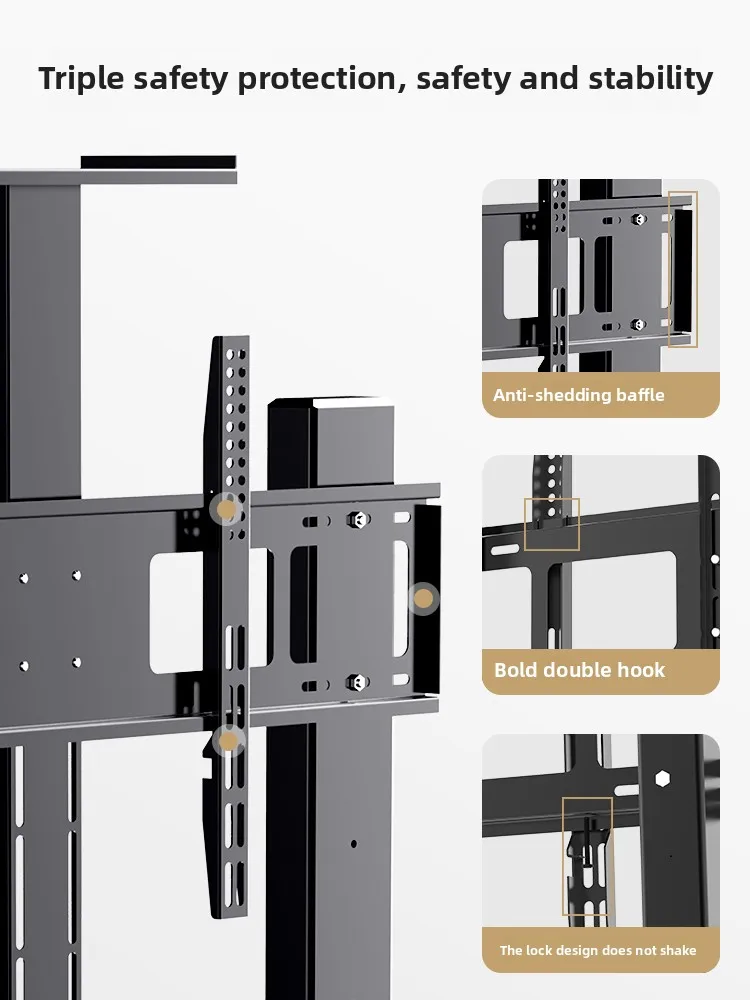 Triple safety protection, safety and stability

Anti-shedding baffle

Bold double hook

The lock design does not shake