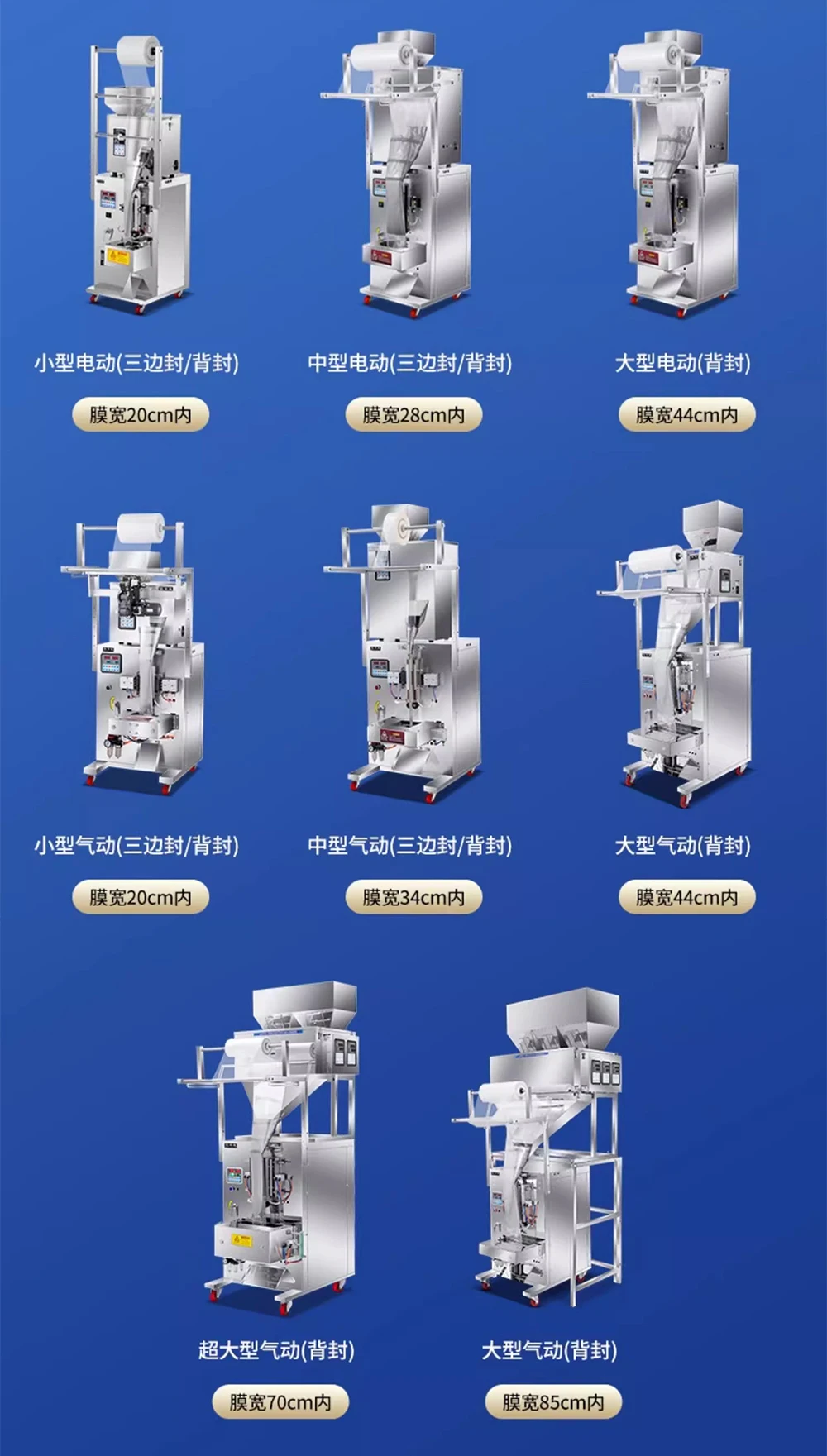 小型电动(三边封/背封)

膜宽20cm内

中型电动(三边封/背封)

膜宽28cm内

大型电动(背封)

膜宽44cm内

小型气动(三边封/背封)

膜宽20cm内

中型气动(三边封/背封)

膜宽34cm内

大型气动(背封)

膜宽44cm内

超大型气动(背封)

膜宽70cm内

大型气动(背封)

膜宽85cm内