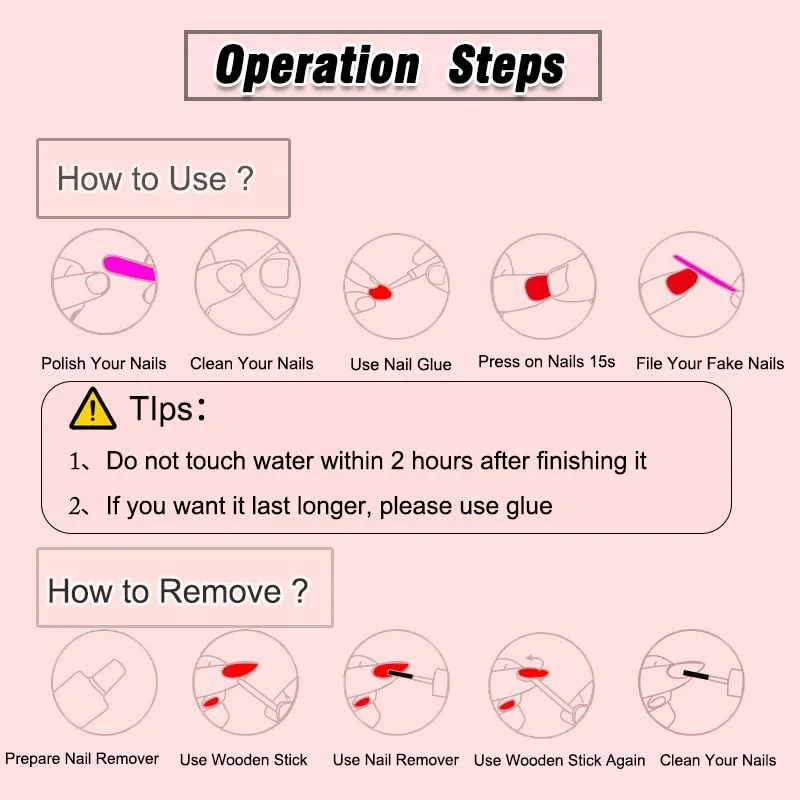 Operation Steps

How to Use ?

Polish Your Nails
Clean Your Nails
Use Nail Glue
Press on Nails 15s
File Your Fake Nails

TIps：

1、Do not touch water within 2 hours after finishing it

2、If you want it last longer, please use glue

How to Remove ?

Prepare Nail Remover
Use Wooden Stick
Use Nail Remover
Use Wooden Stick Again
Clean Your Nails