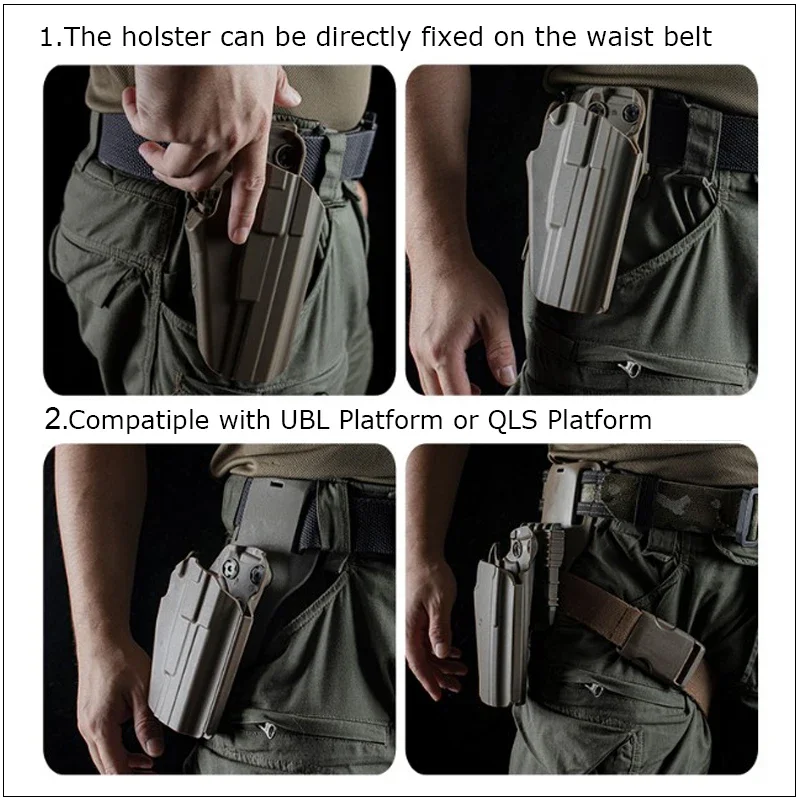 1.The holster can be directly fixed on the waist belt

2.Compatiple with UBL Platform or QLS Platform