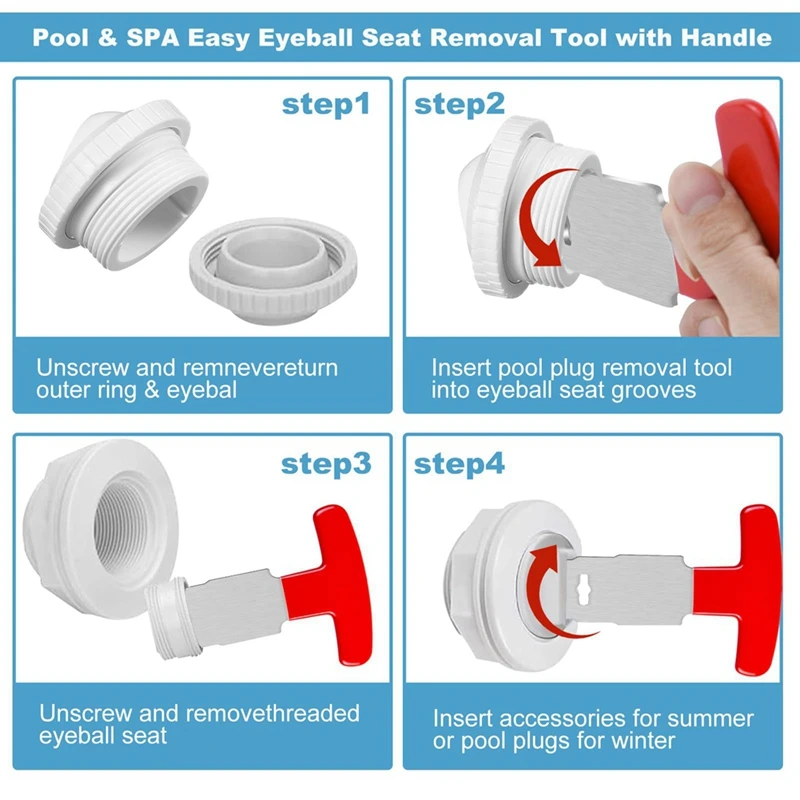 Pool & SPA Easy Eyeball Seat Removal Tool with Handle

step1

Unscrew and remnevereturn outer ring & eyebal

step2

Insert pool plug removal tool into eyeball seat grooves

step3

Unscrew and removethreaded eyeball seat

step4

Insert accessories for summer or pool plugs for winter