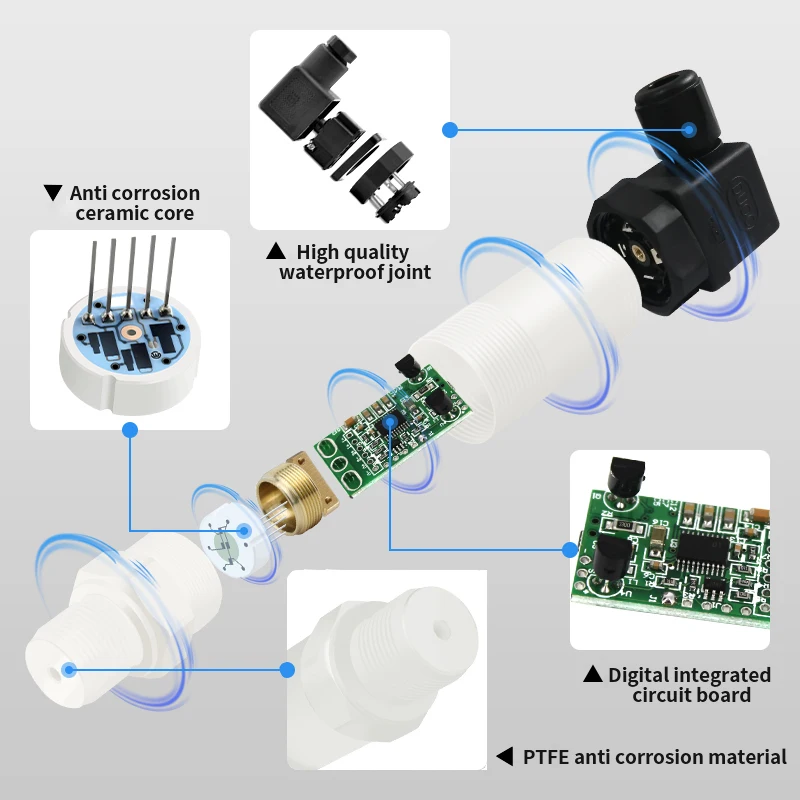 ▼ Anti corrosion ceramic core

▲ High quality waterproof joint

▲ Digital integrated circuit board

◀ PTFE anti corrosion material