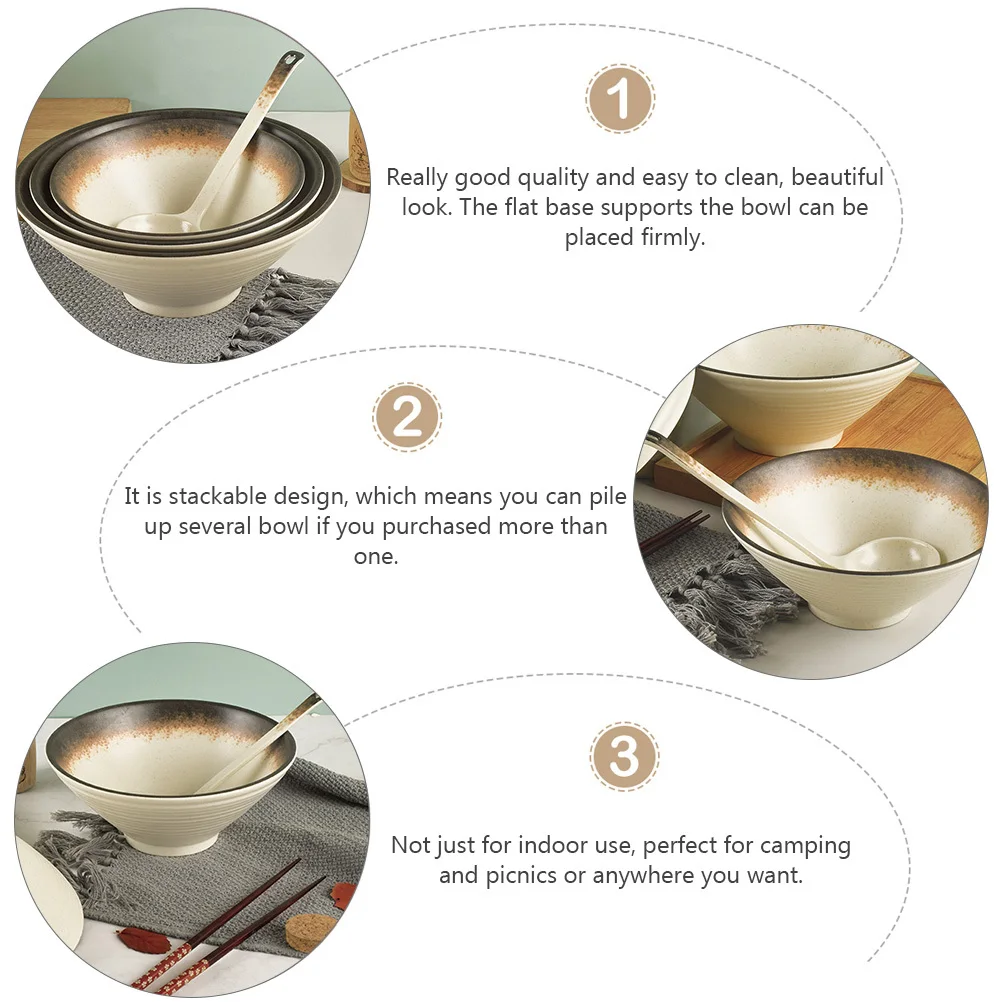 1

Really good quality and easy to clean, beautiful look. The flat base supports the bowl can be placed firmly.

2

It is stackable design, which means you can pile up several bowl if you purchased more than one.

3

Not just for indoor use, perfect for camping and picnics or anywhere you want.