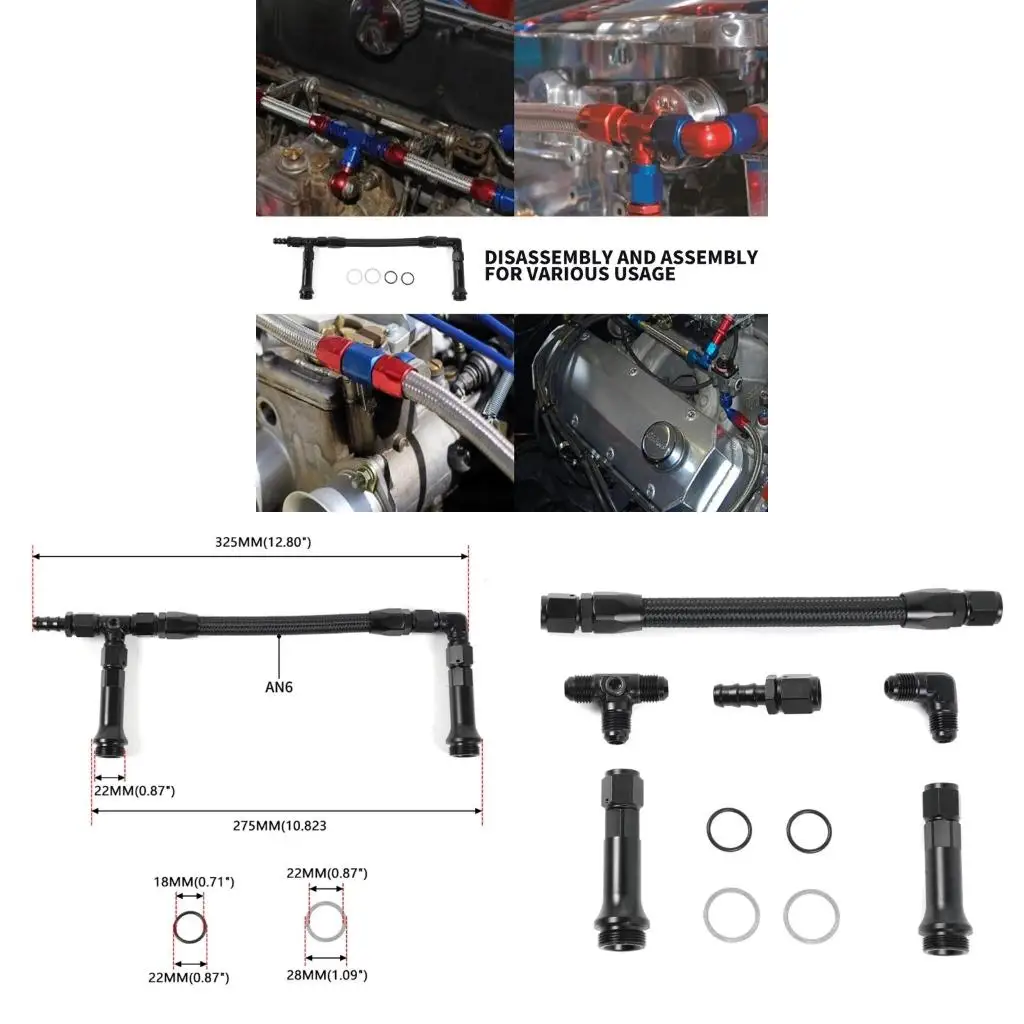 DISASSEMBLY AND ASSEMBLY FOR VARIOUS USAGE

325MM(12.80")

AN6

22MM(0.87")

275MM(10.823

18MM(0.71")

22MM(0.87")

22MM(0.87")

28MM(1.09")