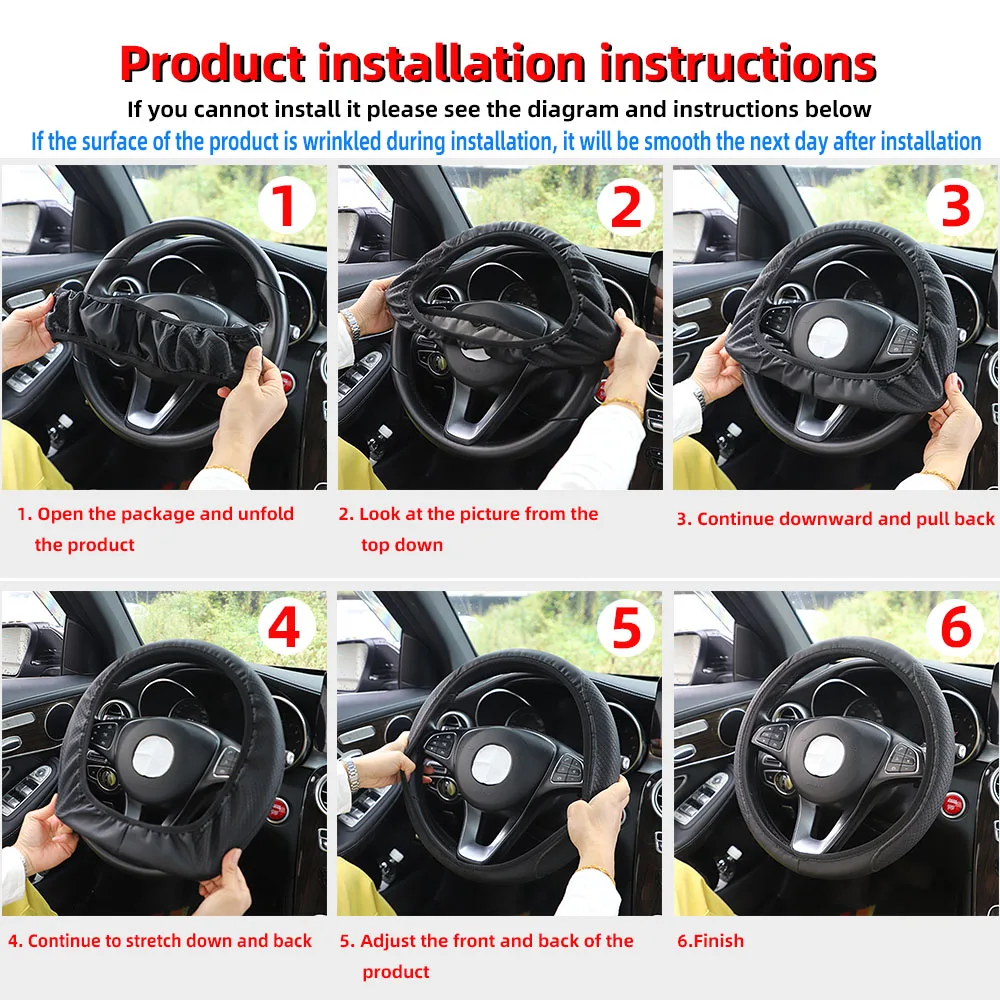 Product installation instructions

If you cannot install it please see the diagram and instructions below

If the surface of the product is wrinkled during installation, it will be smooth the next day after installation

1

2

3

1. Open the package and unfold the product

2. Look at the picture from the top down

3. Continue downward and pull back

4

5

6

4. Continue to stretch down and back

5. Adjust the front and back of the product

6.Finish