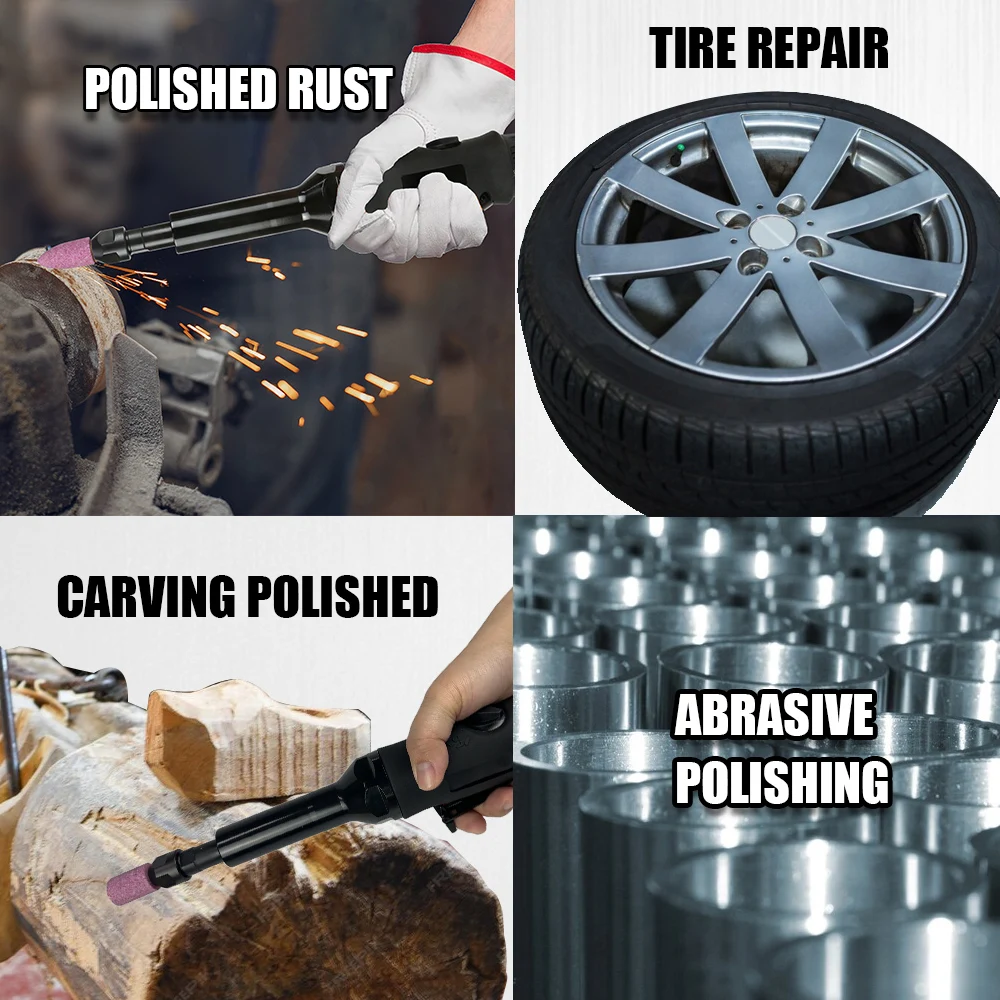 POLISHED RUST

TIRE REPAIR

CARVING POLISHED

ABRASIVE POLISHING