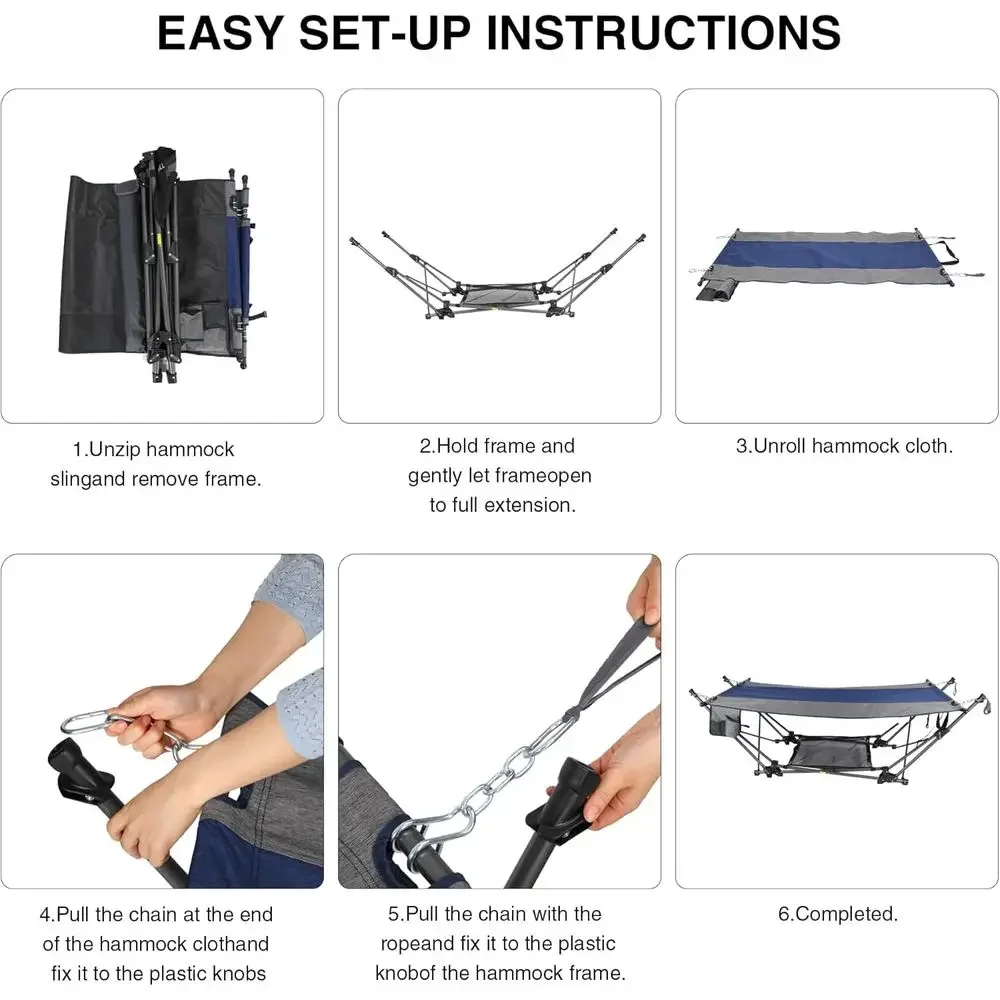 EASY SET-UP INSTRUCTIONS

1.Unzip hammock slingand remove frame.

2.Hold frame and gently let frameopen to full extension.

3.Unroll hammock cloth.

4.Pull the chain at the end of the hammock clothand fix it to the plastic knobs

5.Pull the chain with the ropeand fix it to the plastic knobof the hammock frame.

6.Completed.