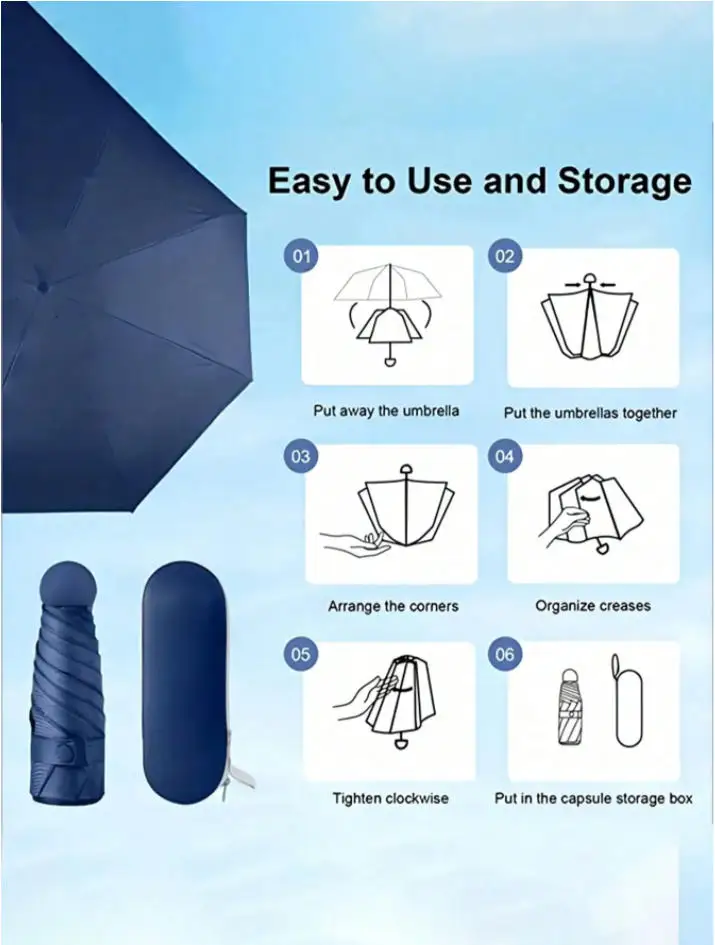 Easy to Use and Storage

01
Put away the umbrella

02
Put the umbrellas together

03
Arrange the corners

04
Organize creases

05
Tighten clockwise

06
Put in the capsule storage box