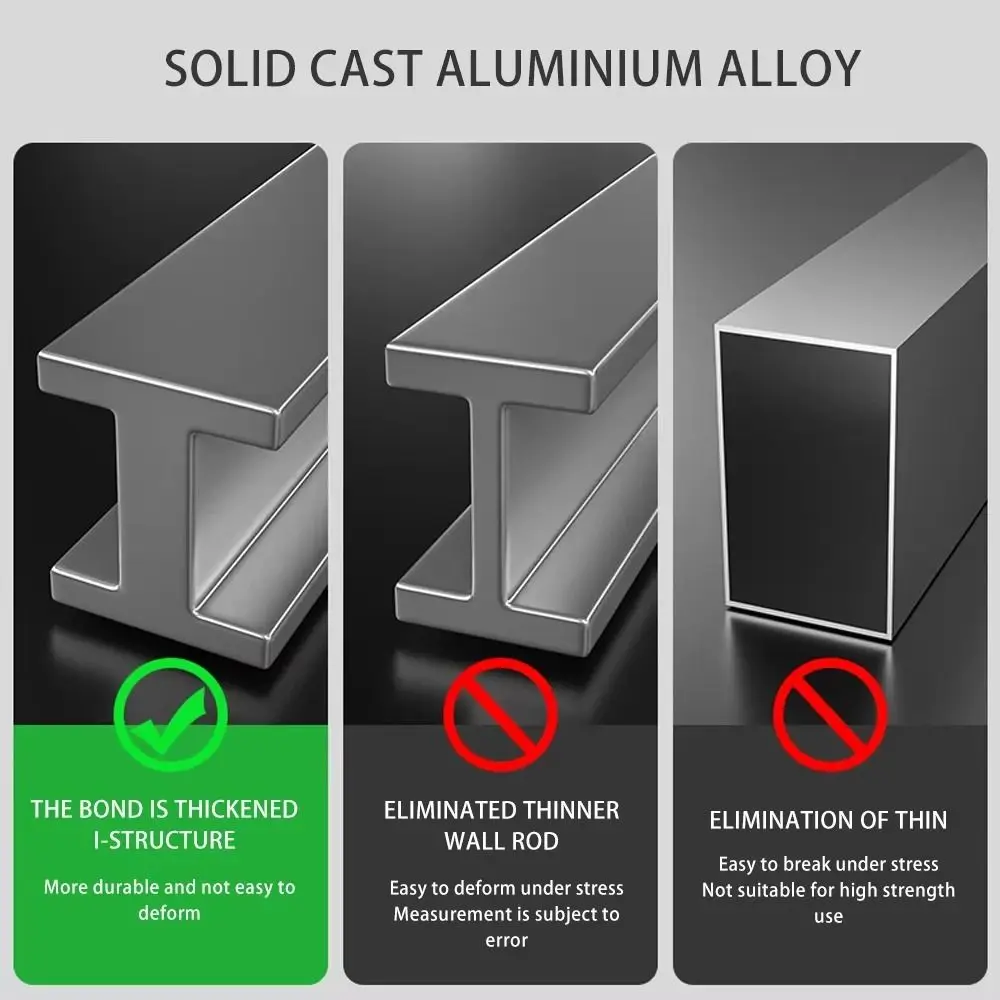 SOLID CAST ALUMINIUM ALLOY

THE BOND IS THICKENED I-STRUCTURE

More durable and not easy to deform

ELIMINATED THINNER WALL ROD

Easy to deform under stress
Measurement is subject to error

ELIMINATION OF THIN

Easy to break under stress
Not suitable for high strength use