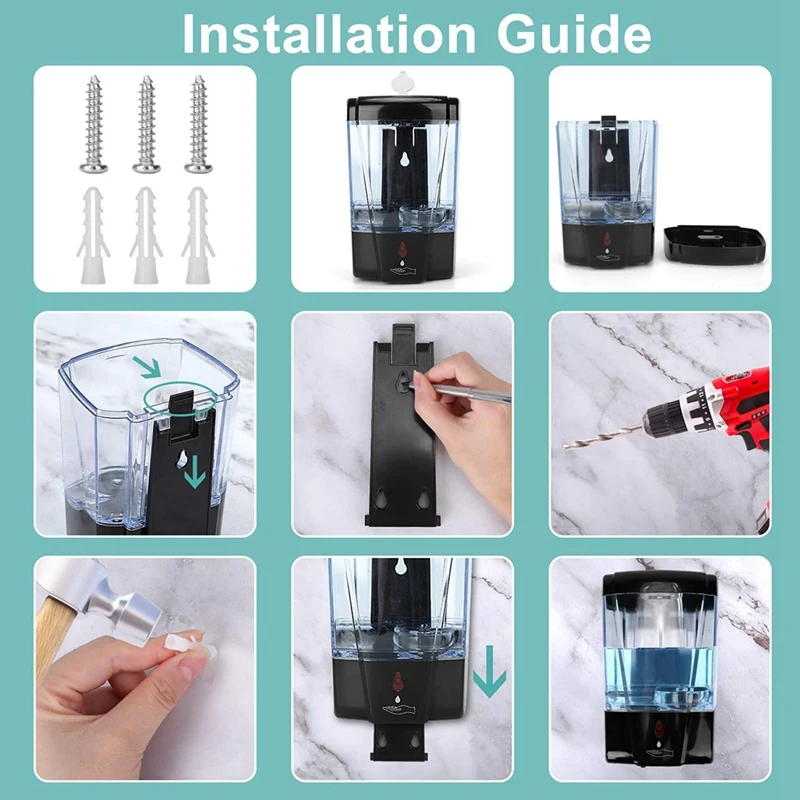 Installation Guide