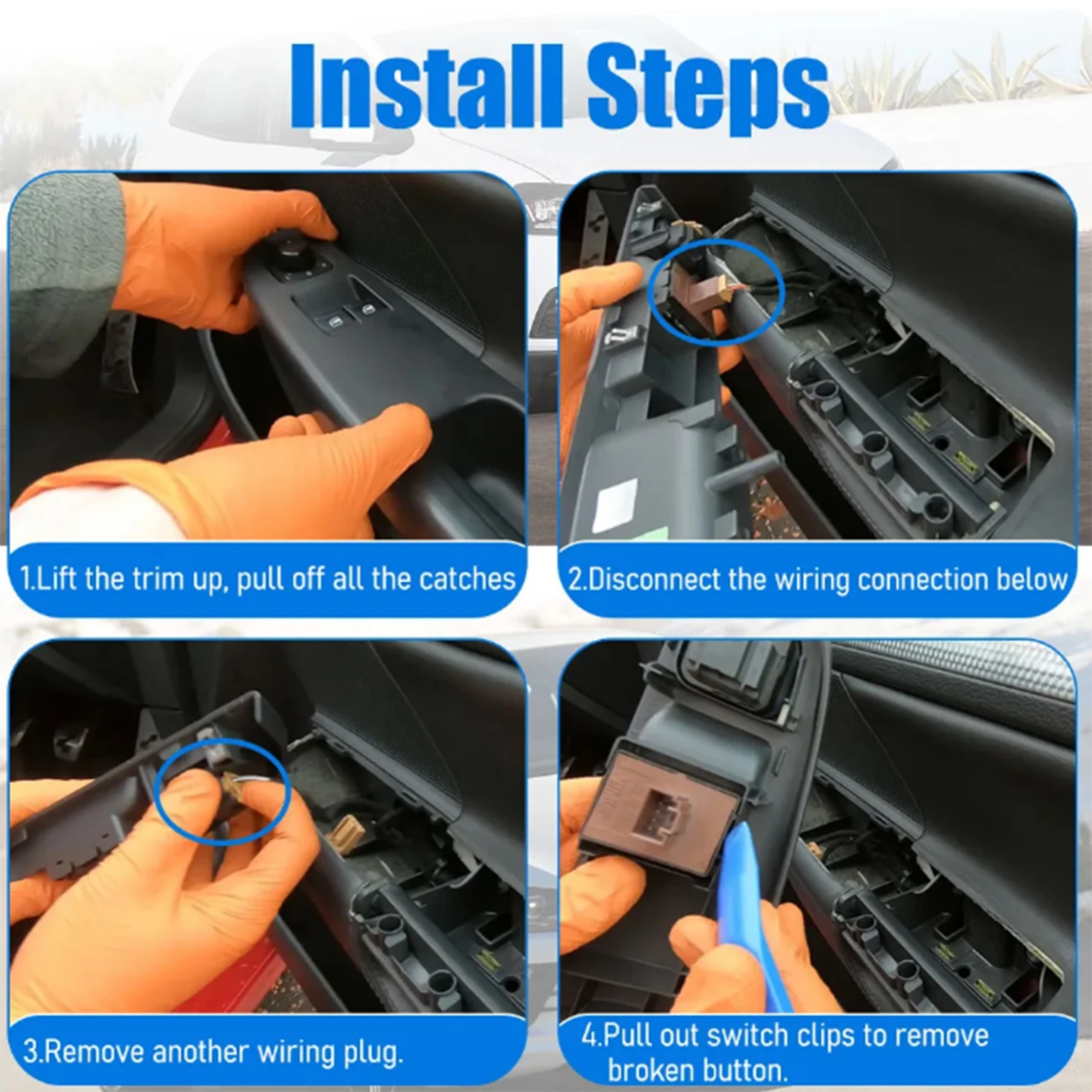 Install Steps

1.Lift the trim up, pull off all the catches

2.Disconnect the wiring connection below

3.Remove another wiring plug.

4.Pull out switch clips to remove broken button.