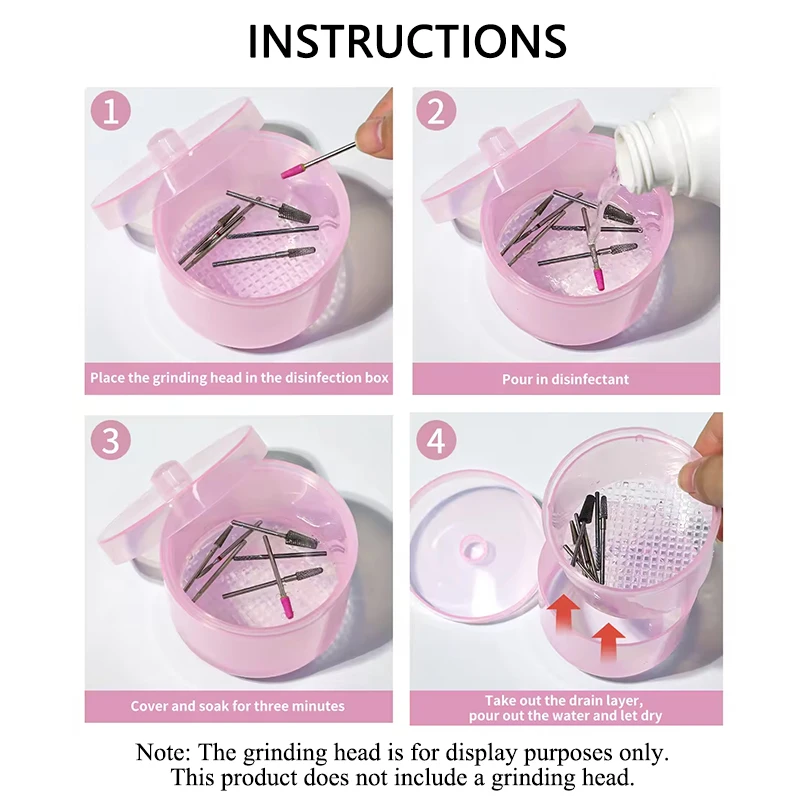 INSTRUCTIONS

1

Place the grinding head in the disinfection box

2

Pour in disinfectant

3

Cover and soak for three minutes

4

Take out the drain layer, pour out the water and let dry

Note: The grinding head is for display purposes only. This product does not include a grinding head.