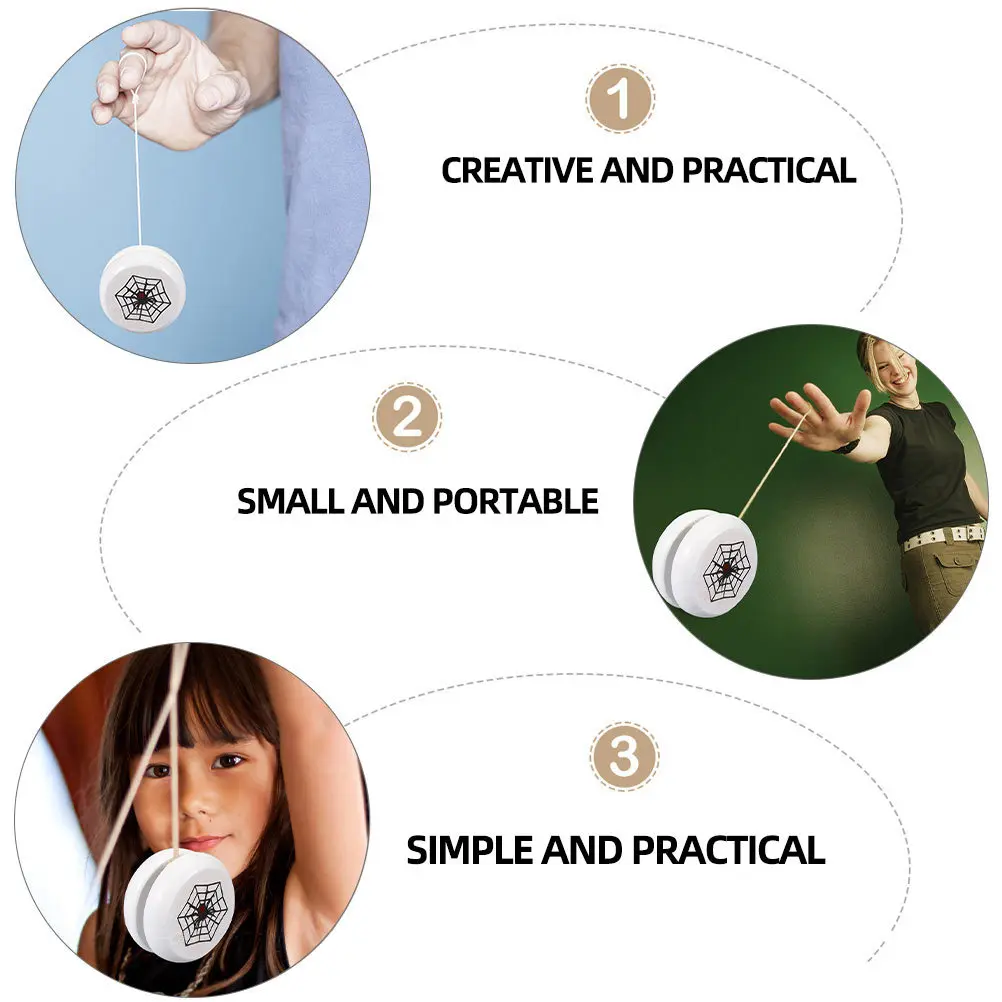 1

CREATIVE AND PRACTICAL

2

SMALL AND PORTABLE

3

SIMPLE AND PRACTICAL