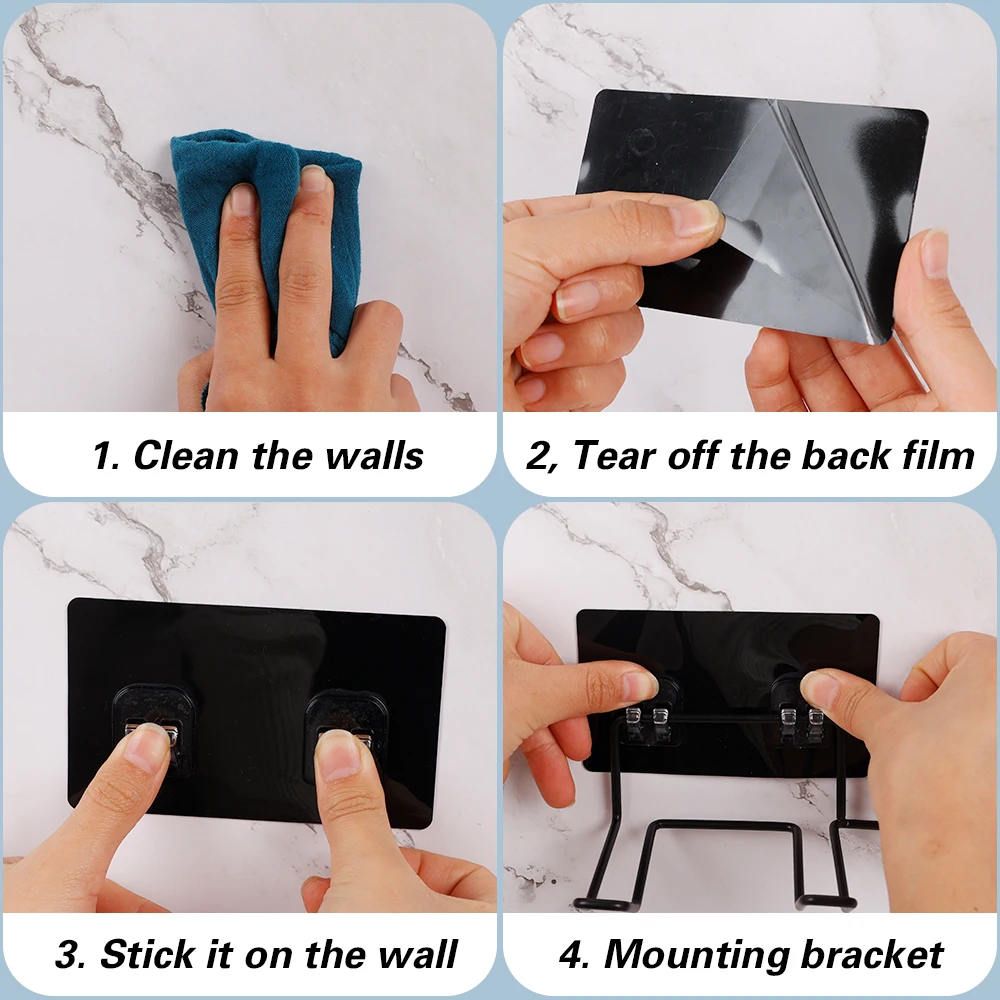 1. Clean the walls

2, Tear off the back film

3. Stick it on the wall

4. Mounting bracket