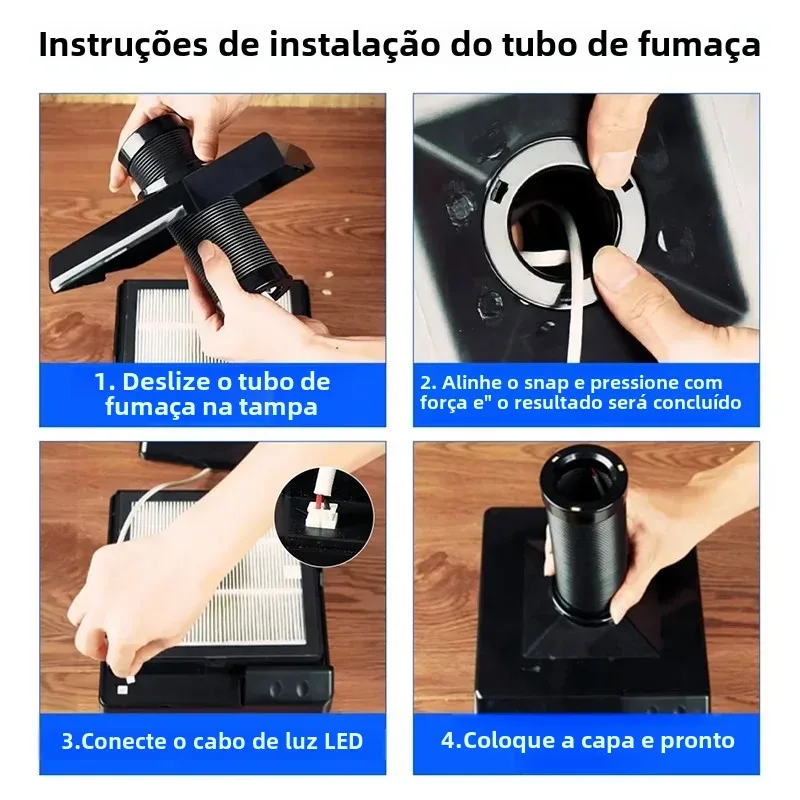 Instruções de instalação do tubo de fumaça

1. Deslize o tubo de fumaça na tampa

2. Alinhe o snap e pressione com força e" o resultado será concluído

3.Conecte o cabo de luz LED

4.Coloque a capa e pronto