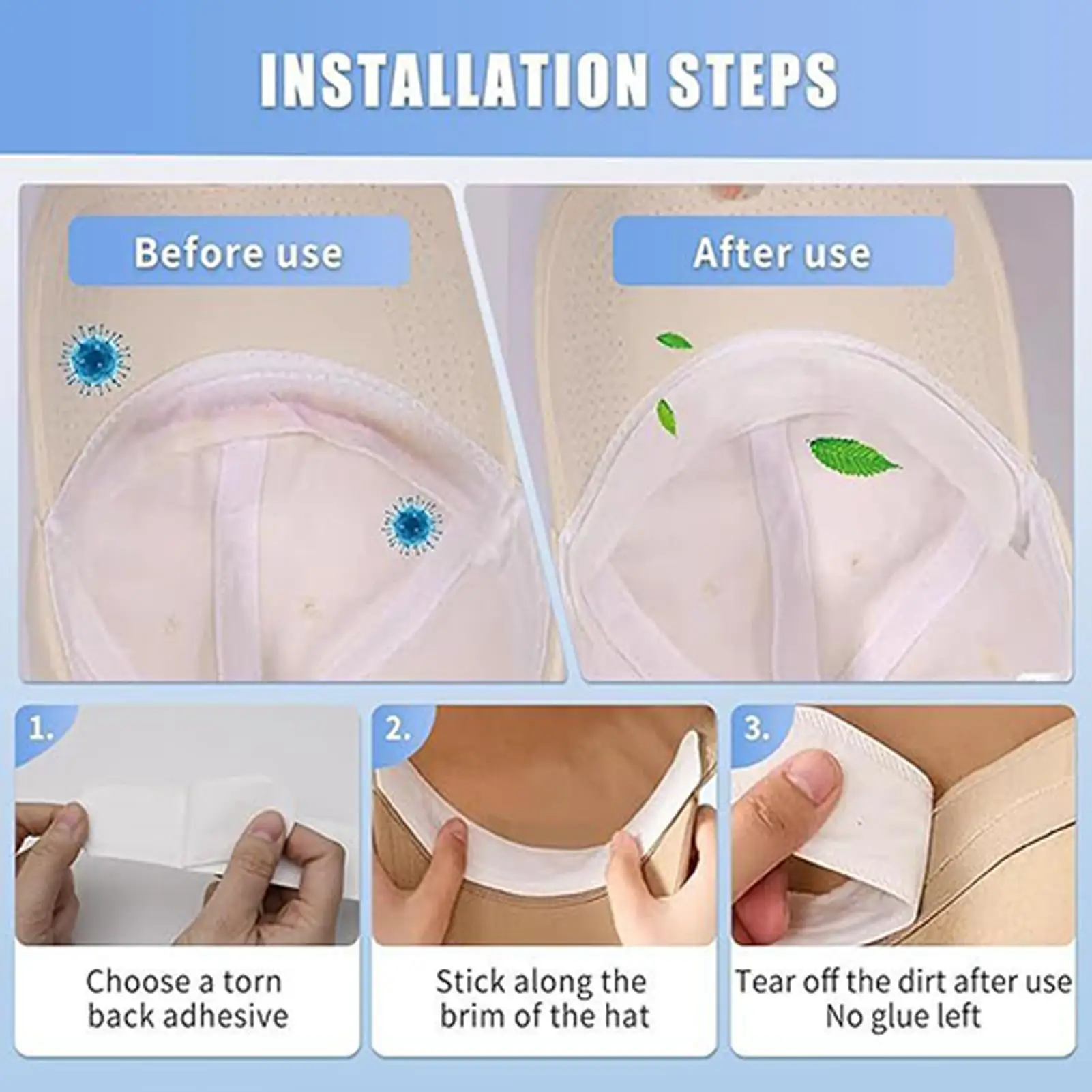 INSTALLATION STEPS

Before use

After use

1.

Choose a torn back adhesive

2.

Stick along the brim of the hat

3.

Tear off the dirt after use
No glue left