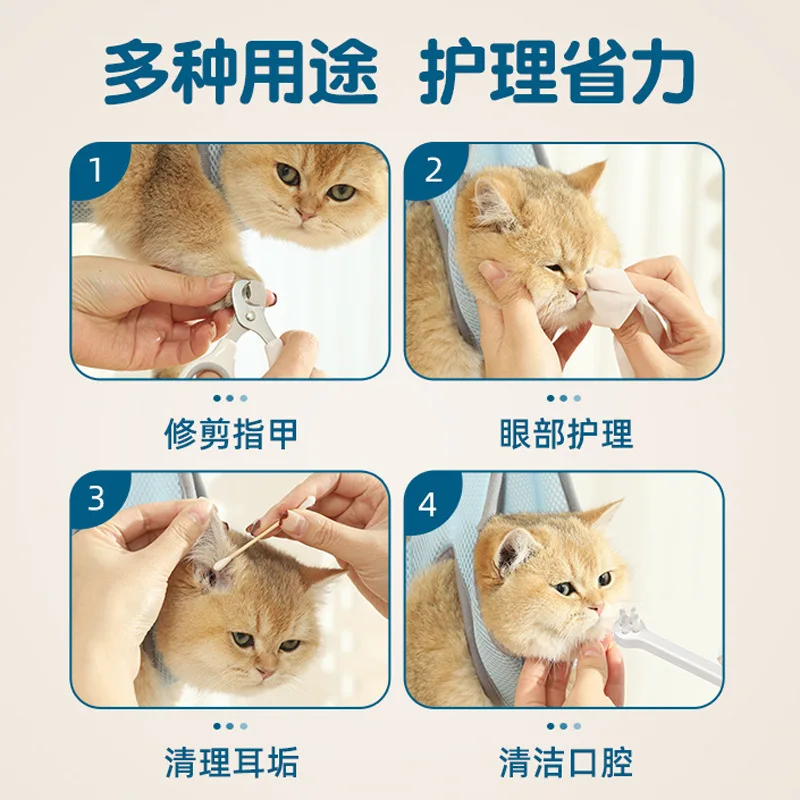 多种用途 护理省力

1

修剪指甲

2

眼部护理

3

清理耳垢

4

清洁口腔