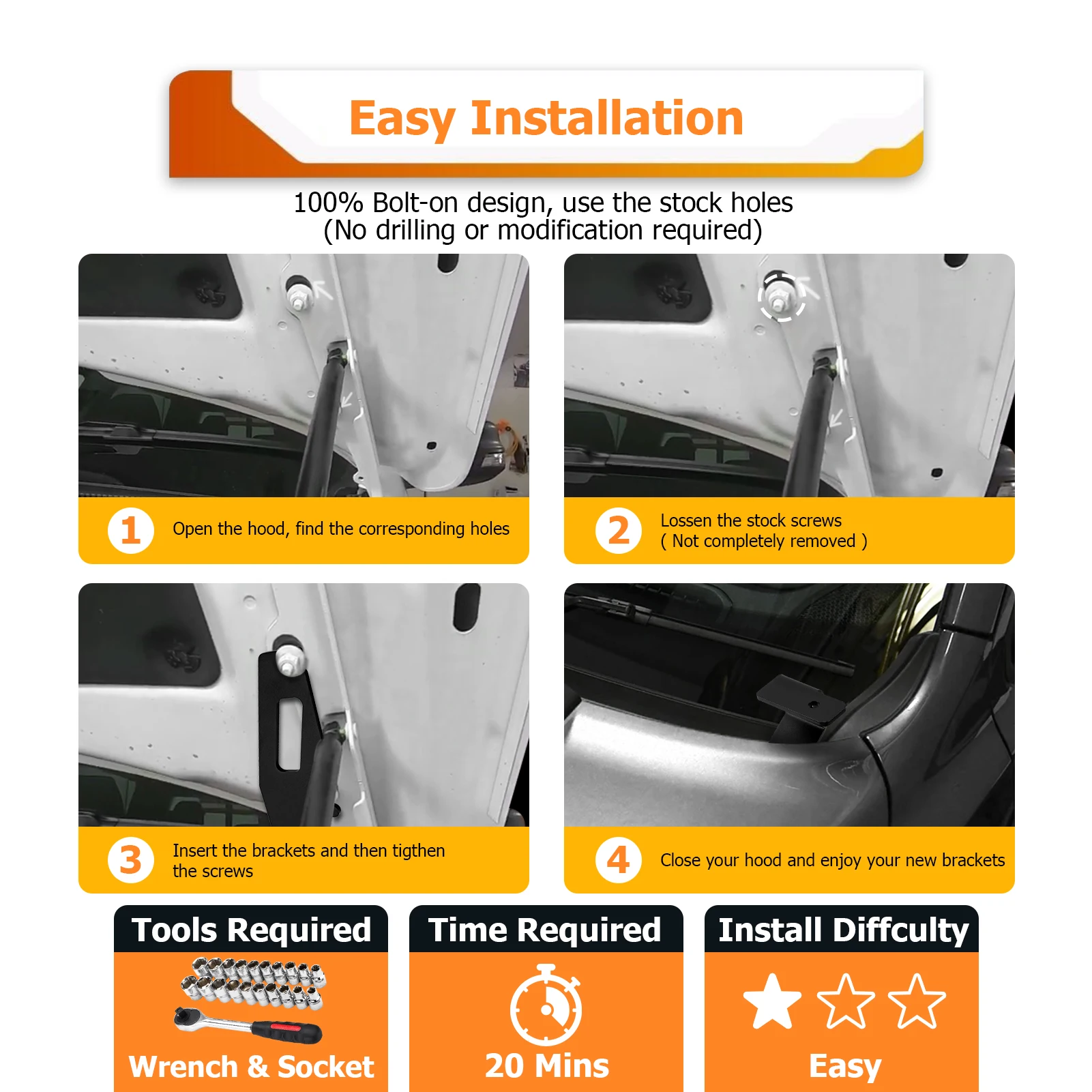 Easy Installation

100% Bolt-on design, use the stock holes
(No drilling or modification required)

1 Open the hood, find the corresponding holes

2 Lossen the stock screws
( Not completely removed )

3 Insert the brackets and then tigthen the screws

4 Close your hood and enjoy your new brackets

Tools Required
Wrench & Socket

Time Required
20 Mins

Install Diffculty
Easy