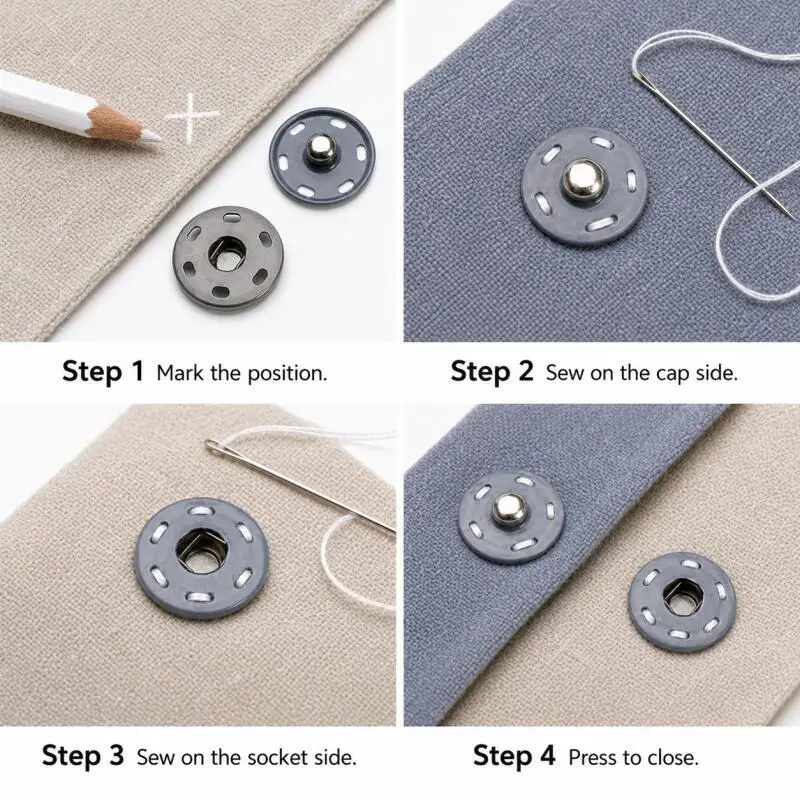 Step 1 Mark the position.

Step 2 Sew on the cap side.

Step 3 Sew on the socket side.

Step 4 Press to close.