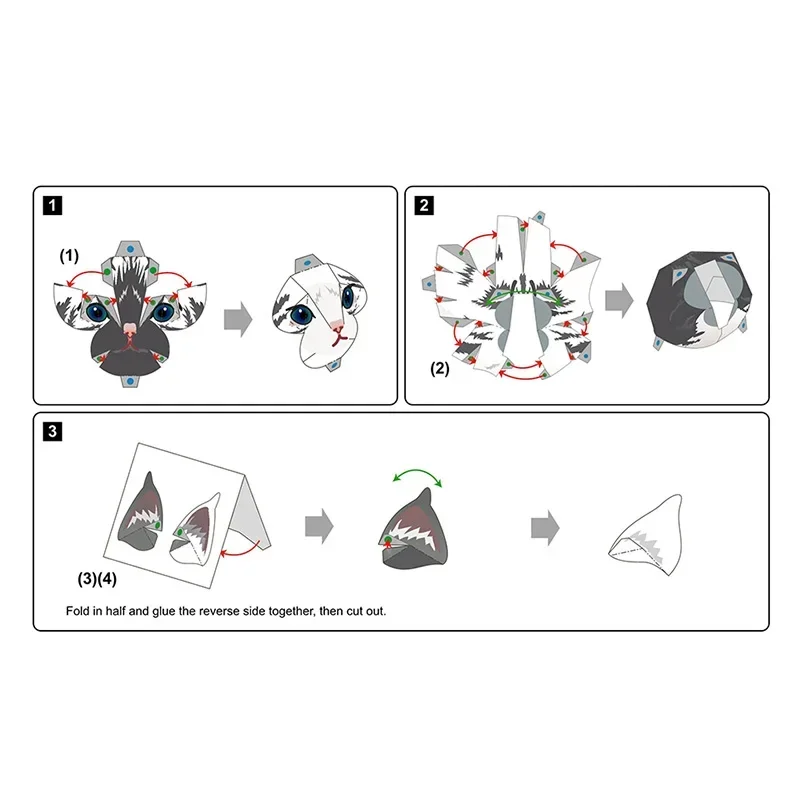 1

(1)

2

(2)

3

(3)(4)

Fold in half and glue the reverse side together, then cut out.