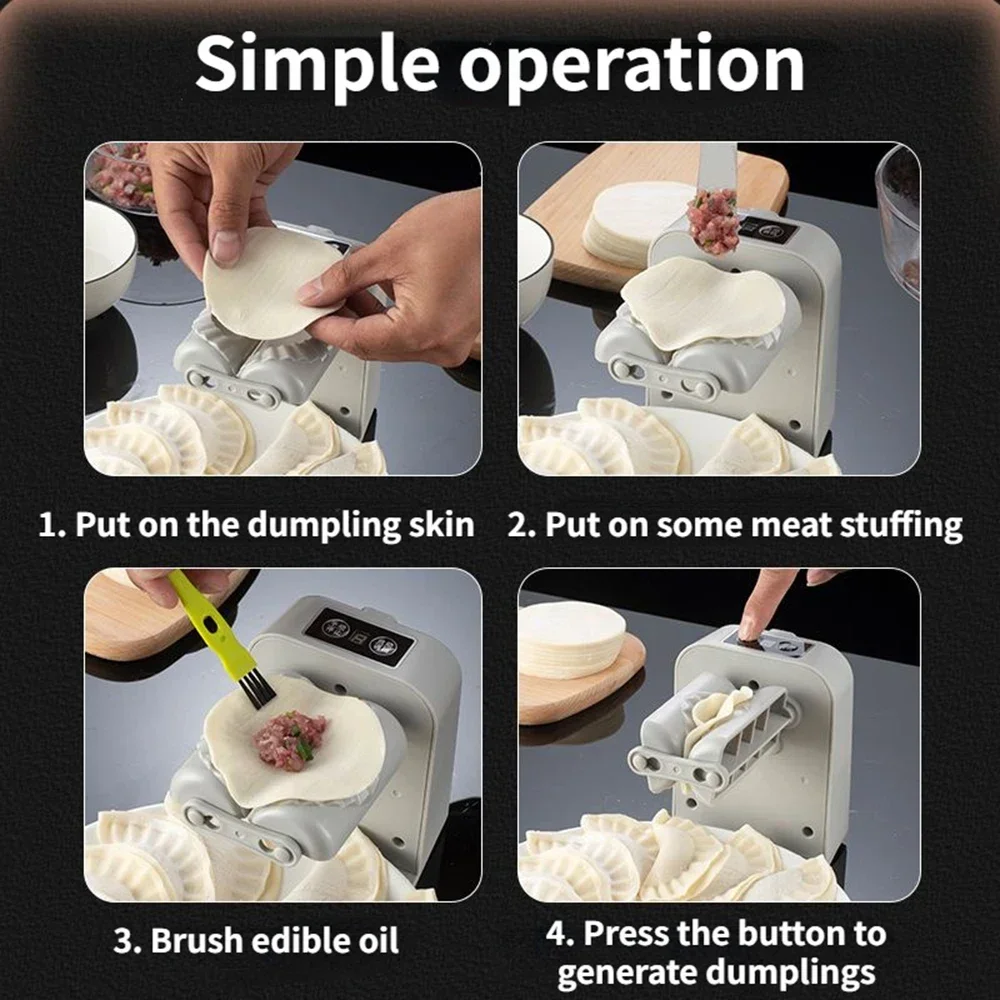 Simple operation

1. Put on the dumpling skin

2. Put on some meat stuffing

3. Brush edible oil

4. Press the button to generate dumplings