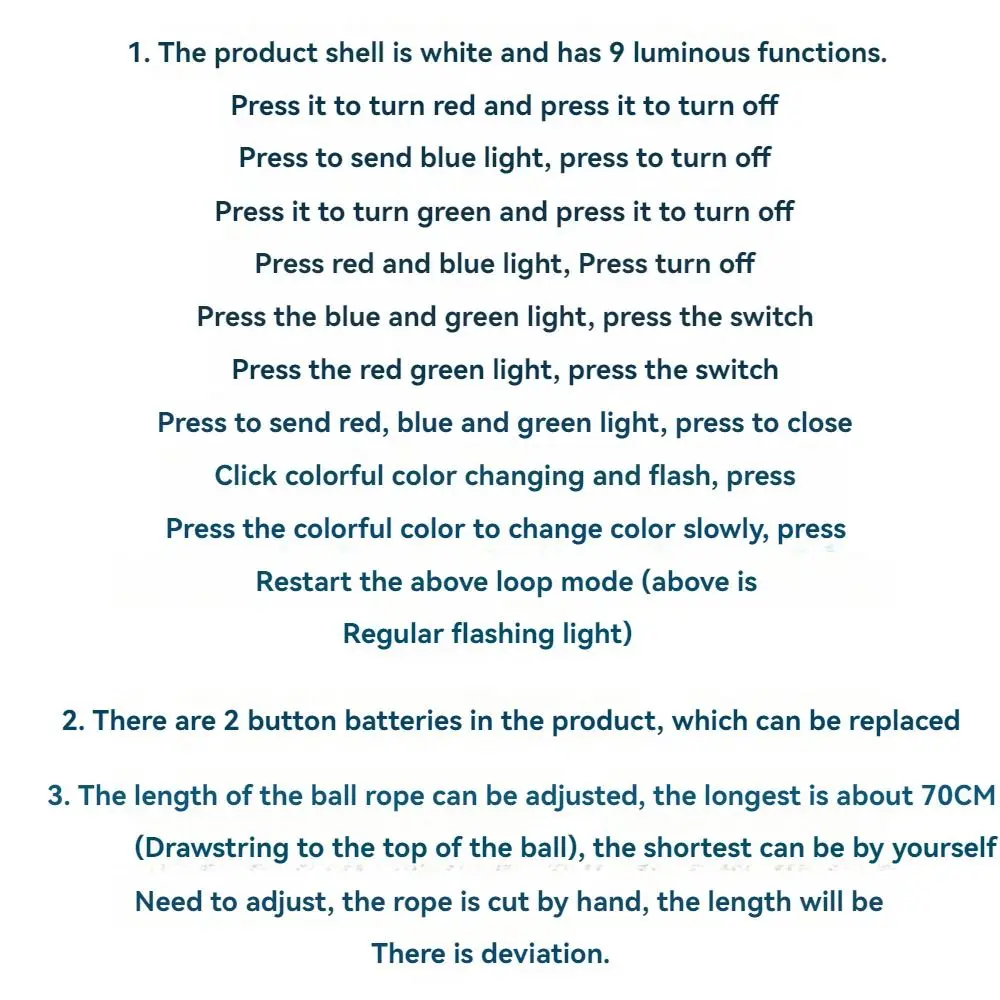 1. The product shell is white and has 9 luminous functions.
Press it to turn red and press it to turn off
Press to send blue light, press to turn off
Press it to turn green and press it to turn off
Press red and blue light, Press turn off
Press the blue and green light, press the switch
Press the red green light, press the switch
Press to send red, blue and green light, press to close
Click colorful color changing and flash, press
Press the colorful color to change color slowly, press
Restart the above loop mode (above is
Regular flashing light)

2. There are 2 button batteries in the product, which can be replaced

3. The length of the ball rope can be adjusted, the longest is about 70CM
(Drawstring to the top of the ball), the shortest can be by yourself
Need to adjust, the rope is cut by hand, the length will be
There is deviation.